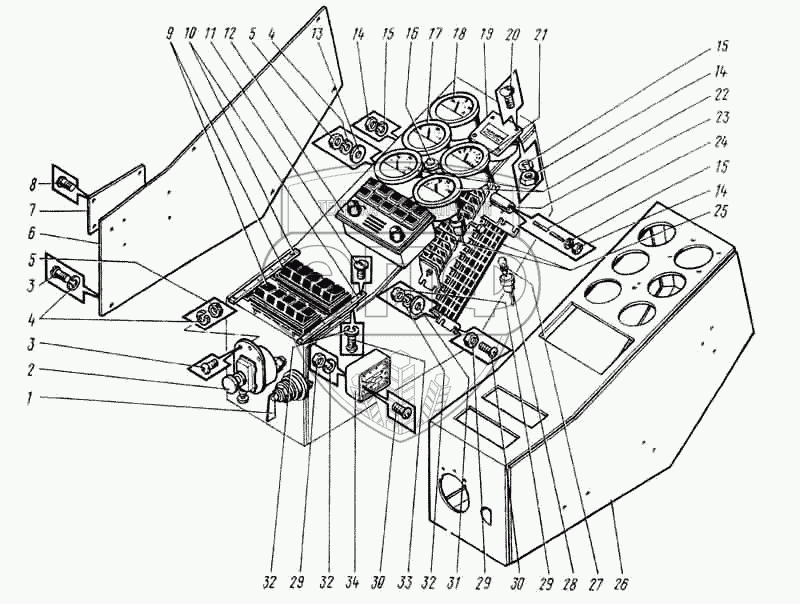 9 10 11 12 5 4 13 14 15 16 17 18 19 20 21

15
14
22
23
24
15
14
25

8
7
6
5
3
4
3
2
1

32 29 32 34 30 33 32 31 29 30 29 28 27 26