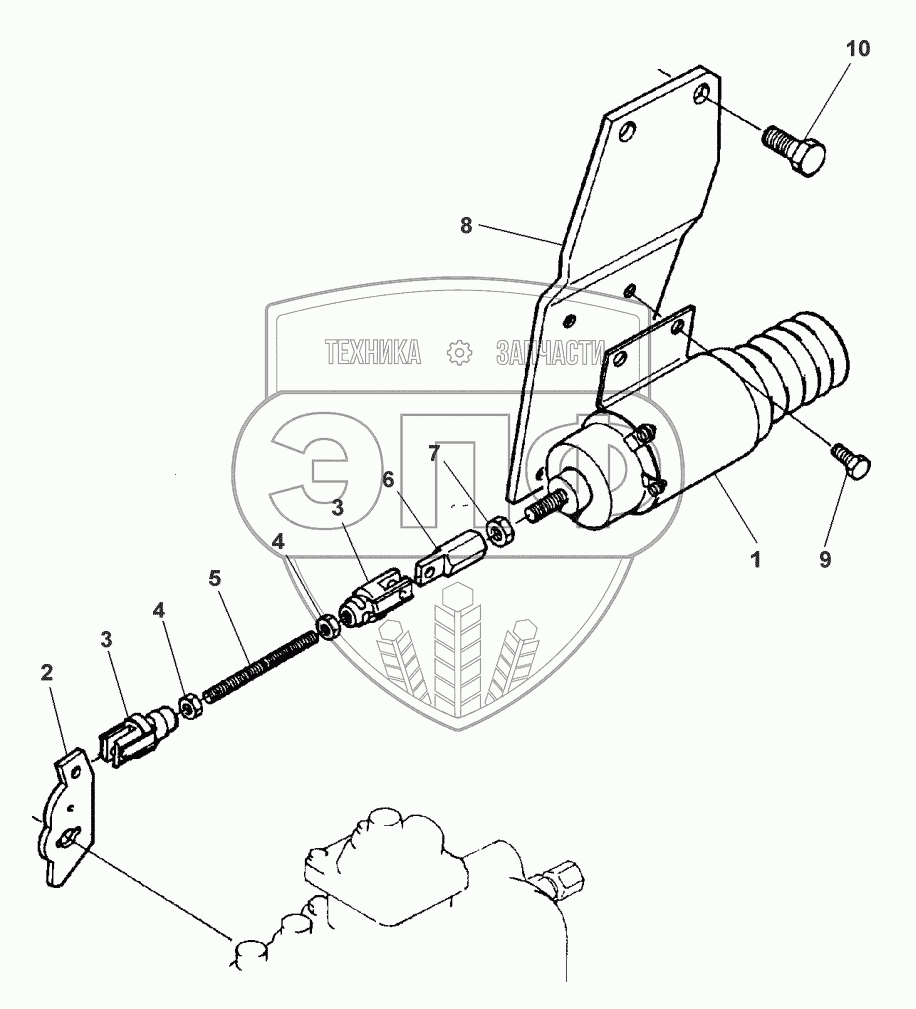 10
8
ТЕХНИКА ЗАПЧАСТИ
ЭПФ
7
6
3
4
5
4
3
2
1
9