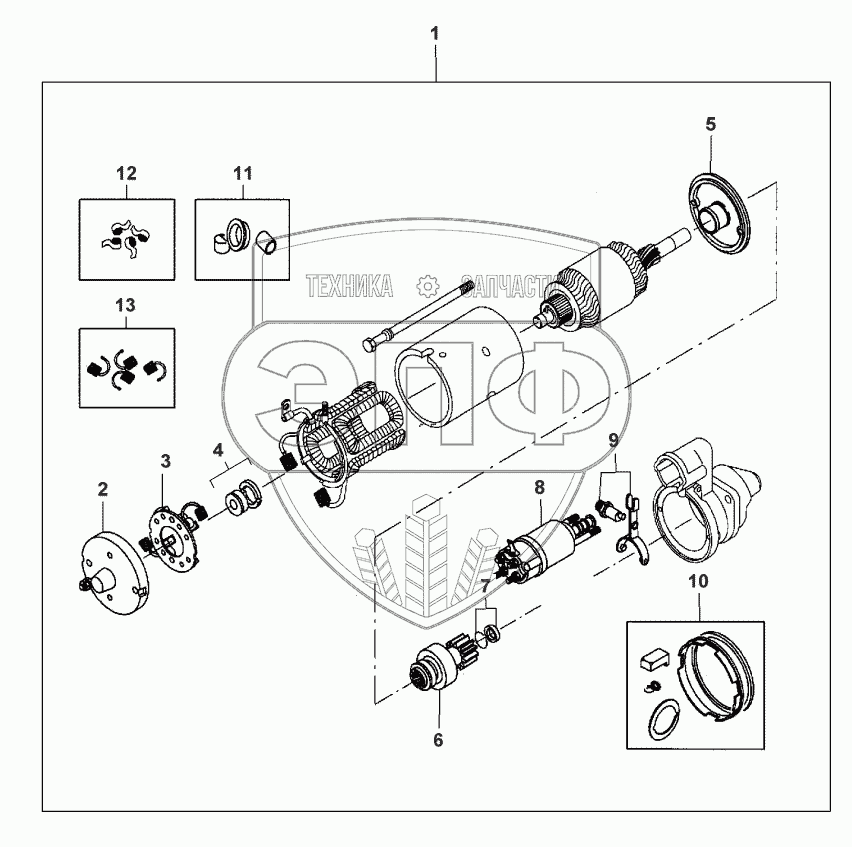 1
5
12
11
ТЕХНИКА ЗАПЧАСТИ
13
ЭПФ
4
3
2
9
8
7
10
6