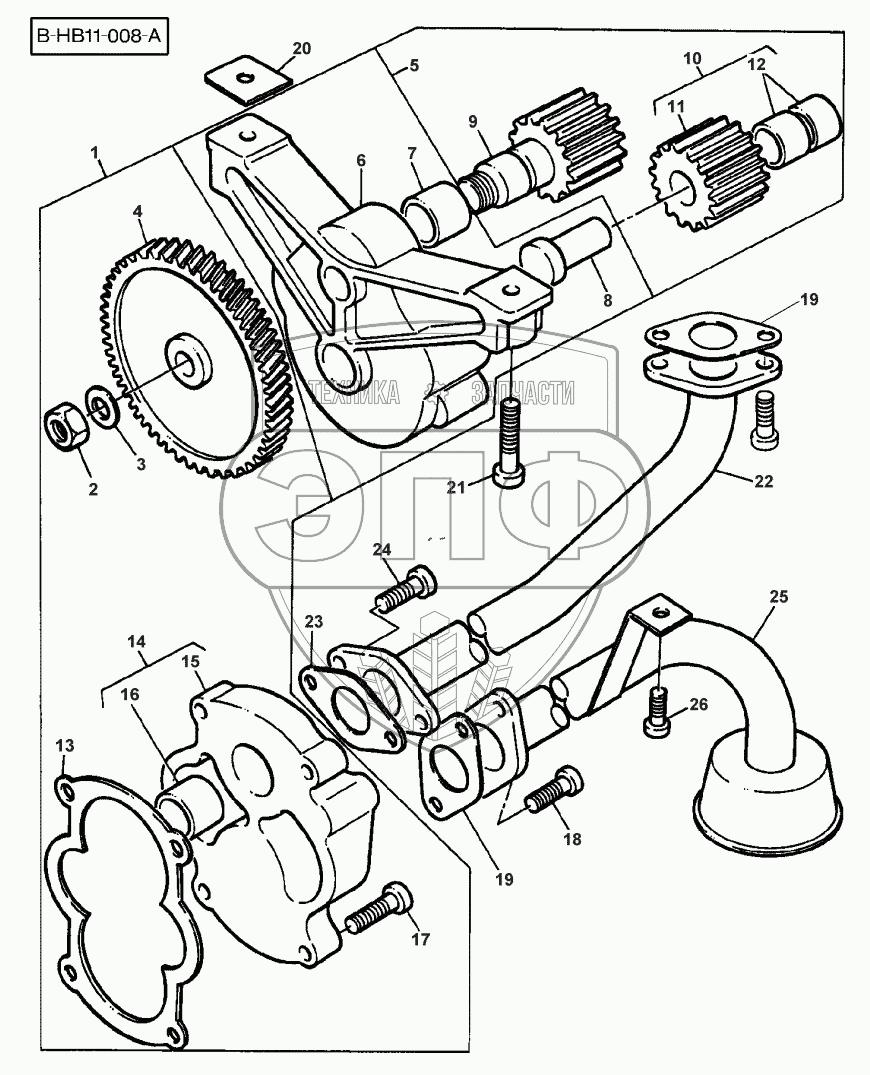 B-HB11-008-A

20
5
10
12
1
9
11
6
7
4
8
19
ТЕХНИКА ЗАПЧАСТИ
ЭПФ
2
3
21
22
24
25
23
14
15
16
26
13
18
19
17