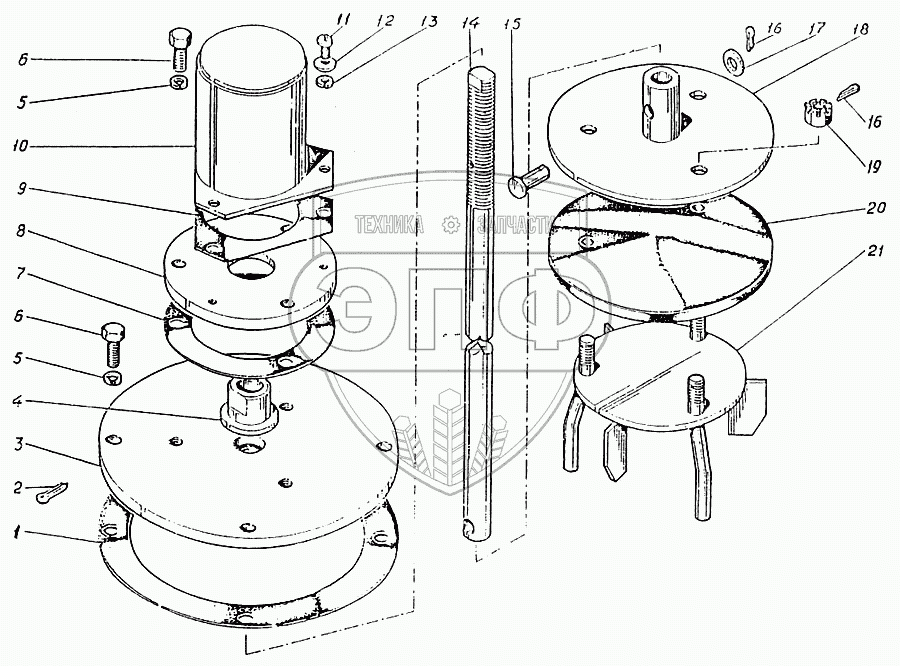 6
5
10
9
8
7
6
5
4
3
2
1
11
12
13
14
15
16
17
18
16
19
20
21
ТЕХНИКА ЗАПЧАСТИ
ЭПФ