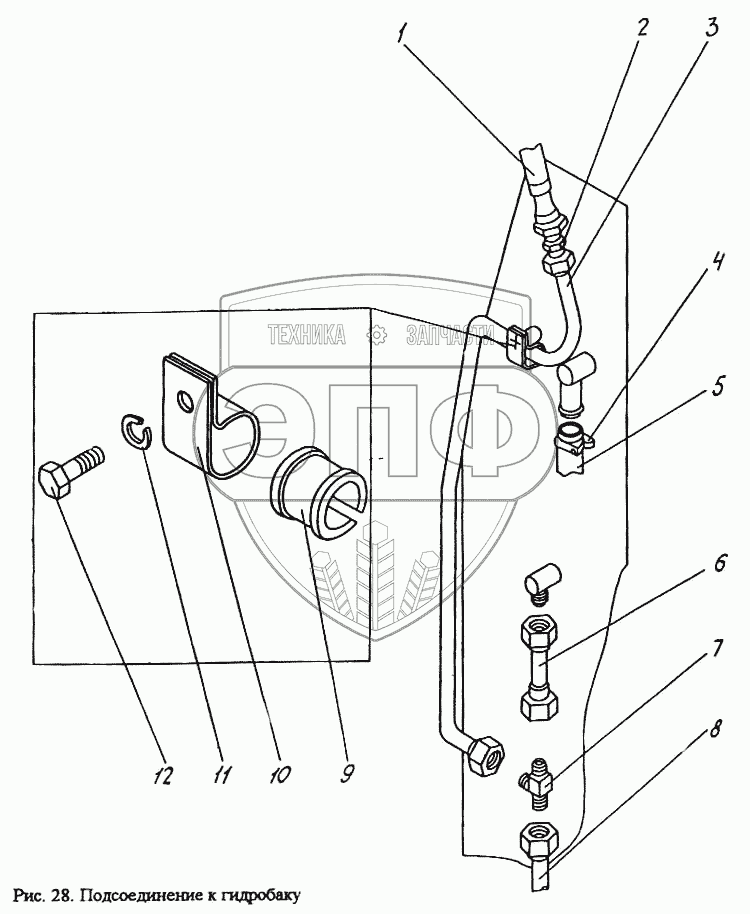 1
2
3
4
5
6
7
8
12
11
10
9

ТЕХНИКА ЗАПЧАСТИ
ЭПФ

Рис. 28. Подсоединение к гидробаку