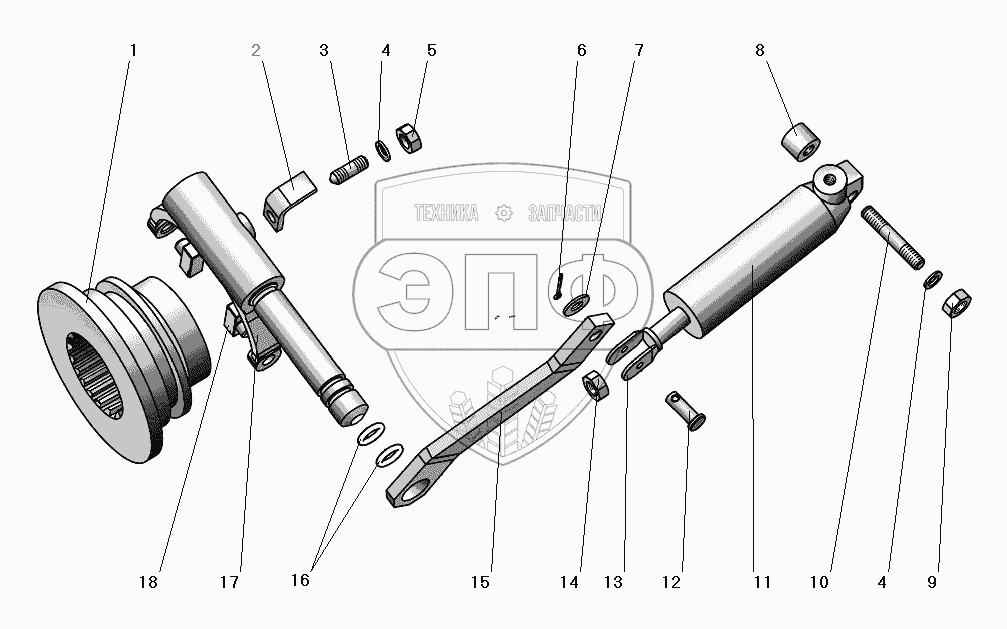 1 2 3 4 5 6 7 8

ТЕХНИКА ЗАПЧАСТИ
ЭПФ

18 17 16 15 14 13 12 11 10 4 9