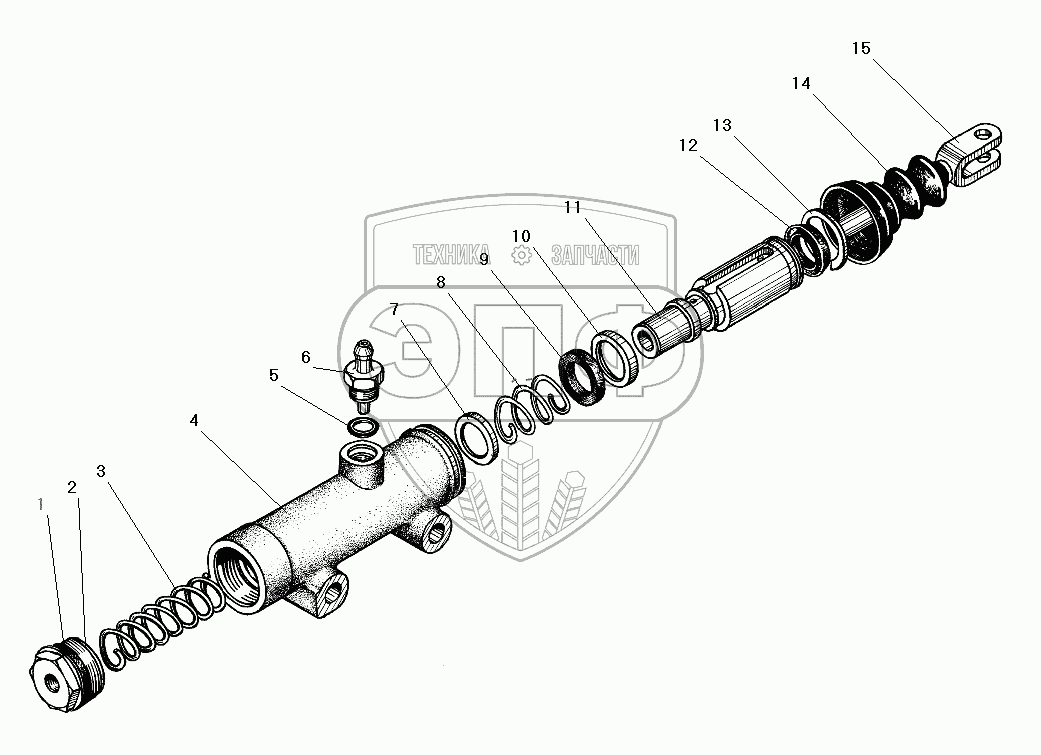 15
14
13
12
11
10
9
8
7
6
5
4
3
2
1
ТЕХНИКА ЗАПЧАСТИ
ЭПФ