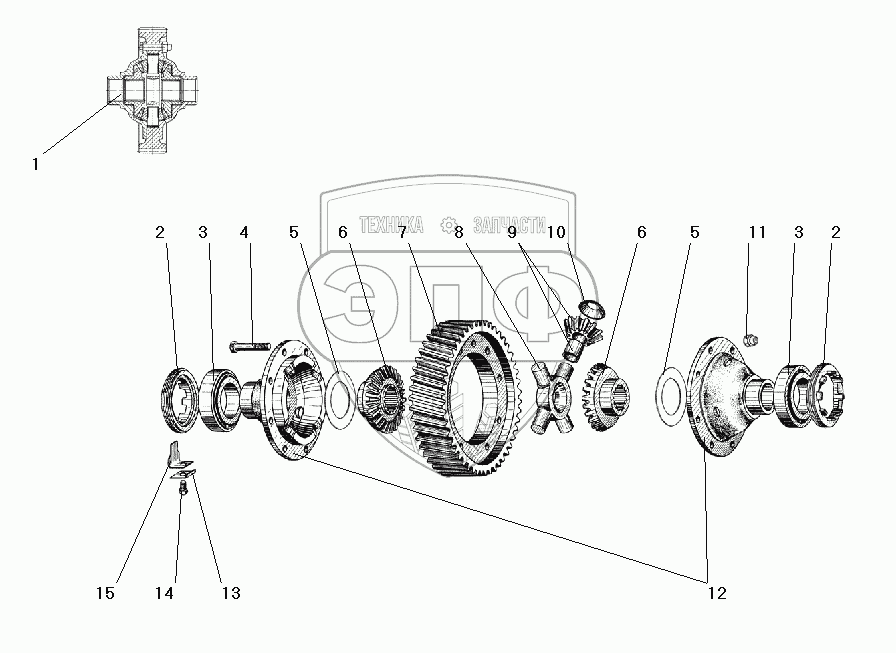 1

ТЕХНИКА ЗАПЧАСТИ
ЭПФ

2 3 4 5 6 7 8 9 10 6 5 11 3 2

15 14 13 12