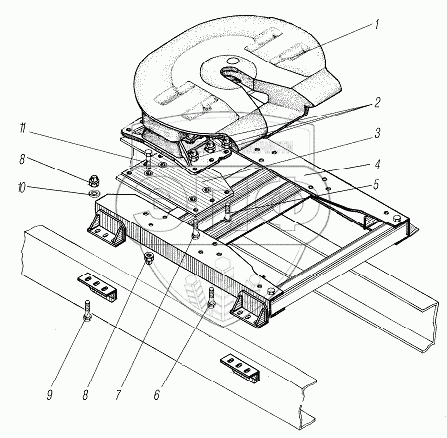 1
2
3
4
5
11
8
10
9
8
7
6