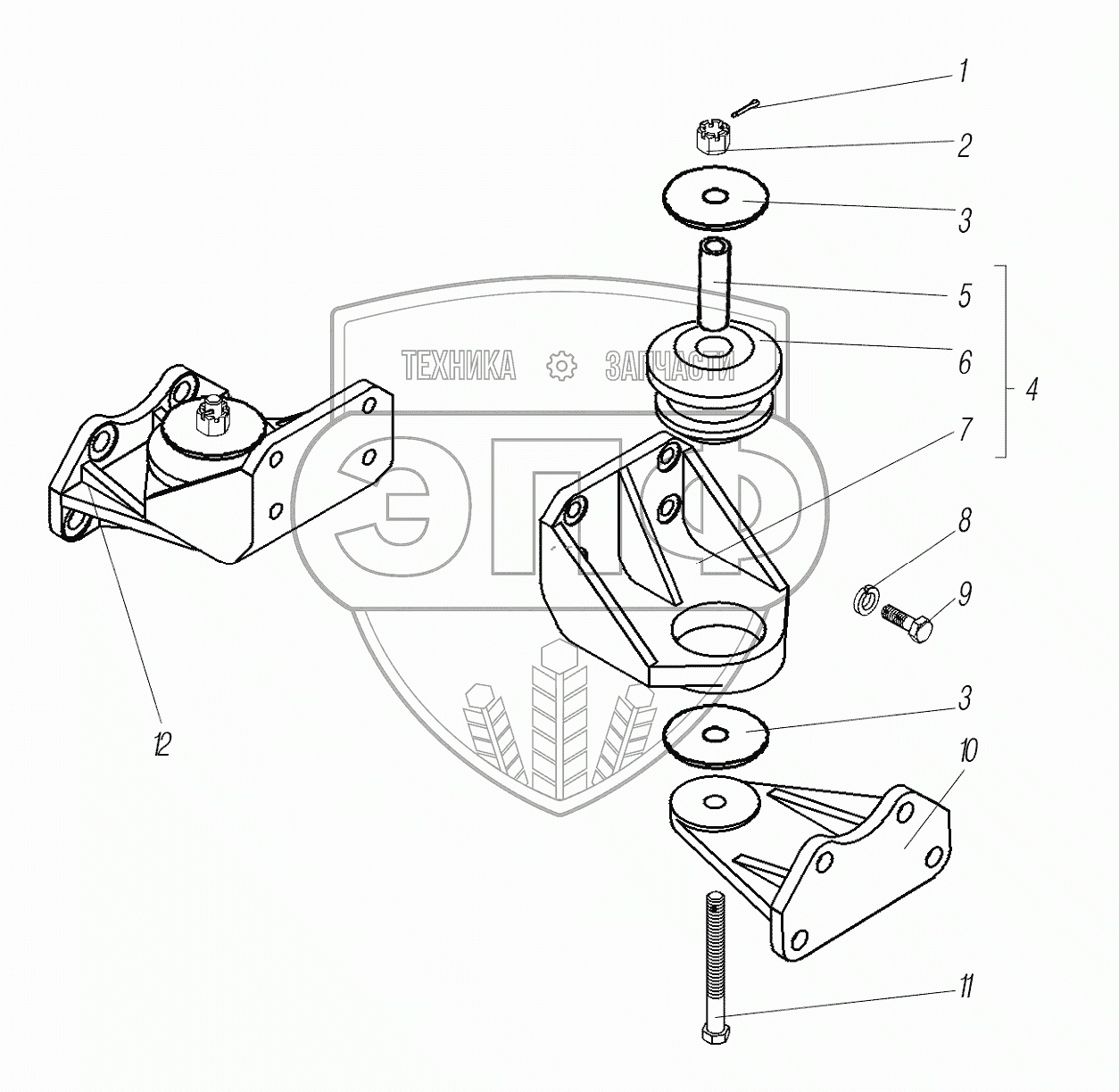 1
2
3
5
6
4
7
8
9
3
10
11
12
ТЕХНИКА ЗАПЧАСТИ
ЭПФ