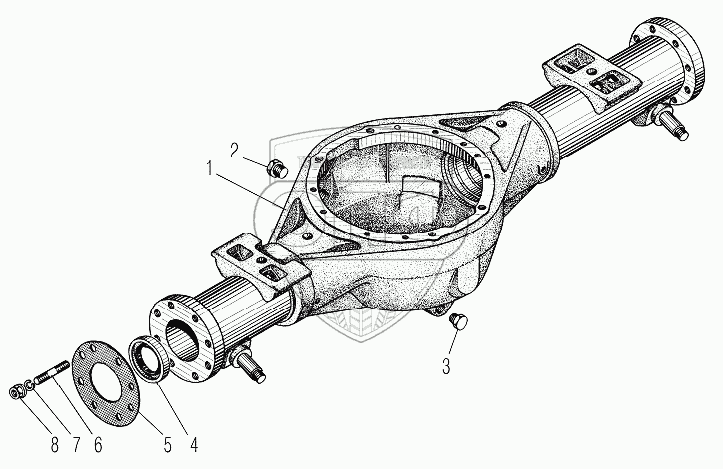 2
1
3
8 7 6 5 4