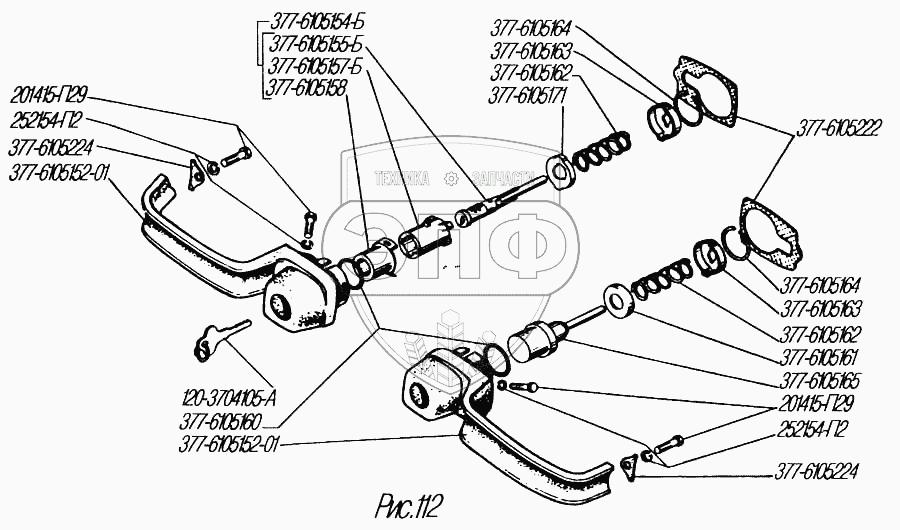 377-6105154-Б
377-6105155-Б
377-6105157-Б
377-6105158
377-6105164
377-6105163
377-6105162
377-6105171
201415-П29
252154-П2
377-6105224
377-6105152-01
377-6105222
ТЕХНИКА ЗАПЧАСТИ
ЭПФ
377-6105164
377-6105163
377-6105162
377-6105161
377-6105165
201415-П29
252154-П2
377-6105224
120-3704105-А
377-6105160
377-6105152-01
Рис.112