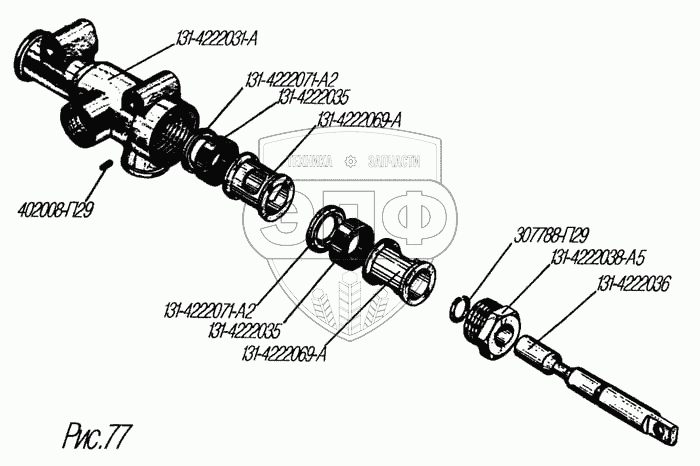 131-4222031-А

131-4222071-А2
131-4222035
131-4222069-А

ТЕХНИКА ЗАПЧАСТИ
ЭЛФ

402008-П29

307788-П29
131-4222038-А5
131-4222036

131-4222071-А2
131-4222035
131-4222069-А

Рис.77