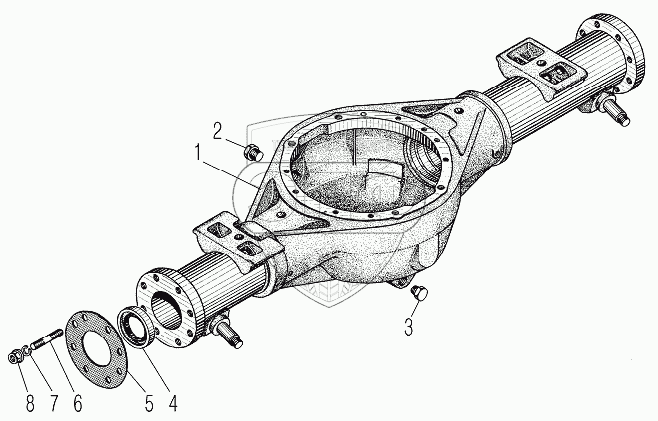 2
1
3
8 7 6 5 4