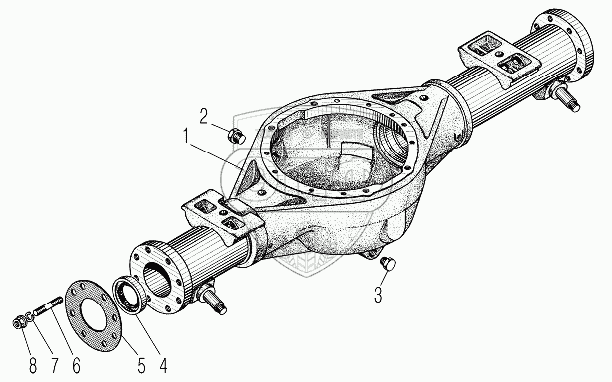 2
1
3
8 7 6 5 4