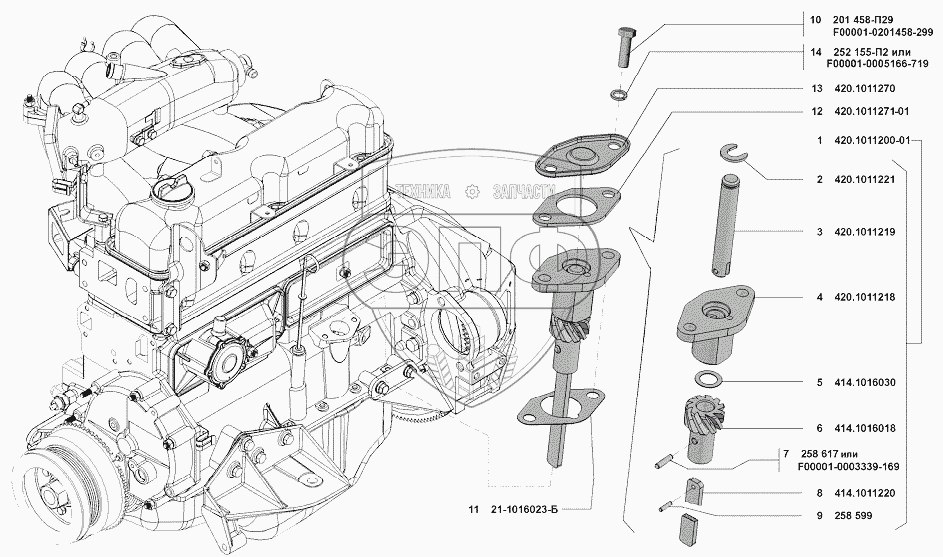 10 201 458-П29
F00001-0201458-299

14 252 155-П2 или
F00001-0005166-719

13 420.1011270

12 420.1011271-01

1 420.1011200-01

2 420.1011221

3 420.1011219

4 420.1011218

5 414.1016030

6 414.1016018

7 258 617 или
F00001-0003339-169

8 414.1011220

9 258 599

11 21-1016023-Б

ТЕХНИКА ЗАПЧАСТИ