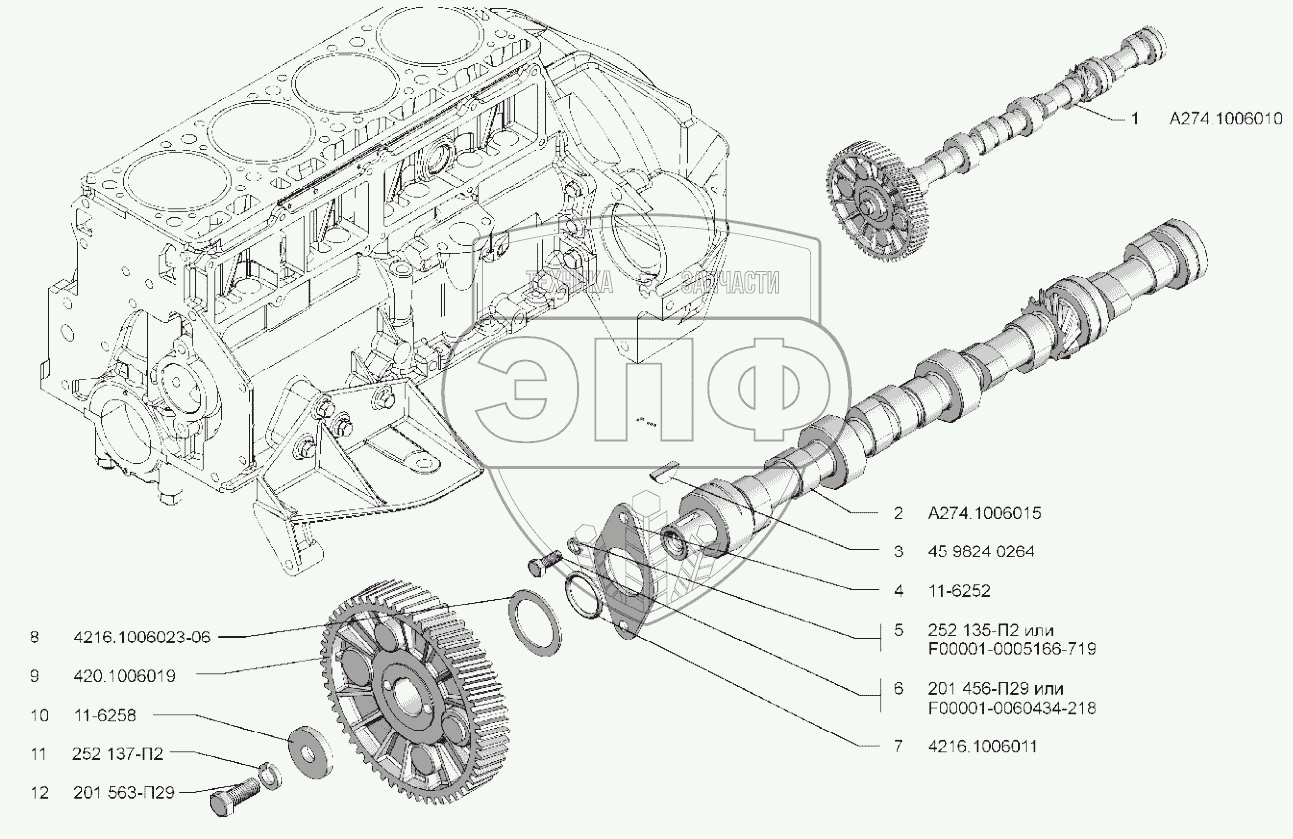 1 A274.1006010

ТЕХНИКА ЗАПЧАСТИ
ЭПФ

2 A274.1006015

3 45 9824 0264

4 11-6252

5 252 135-П2 или F00001-0005166-719

6 201 456-П29 или F00001-0060434-218

7 4216.1006011

8 4216.1006023-06

9 420.1006019

10 11-6258

11 252 137-П2

12 201 563-П29