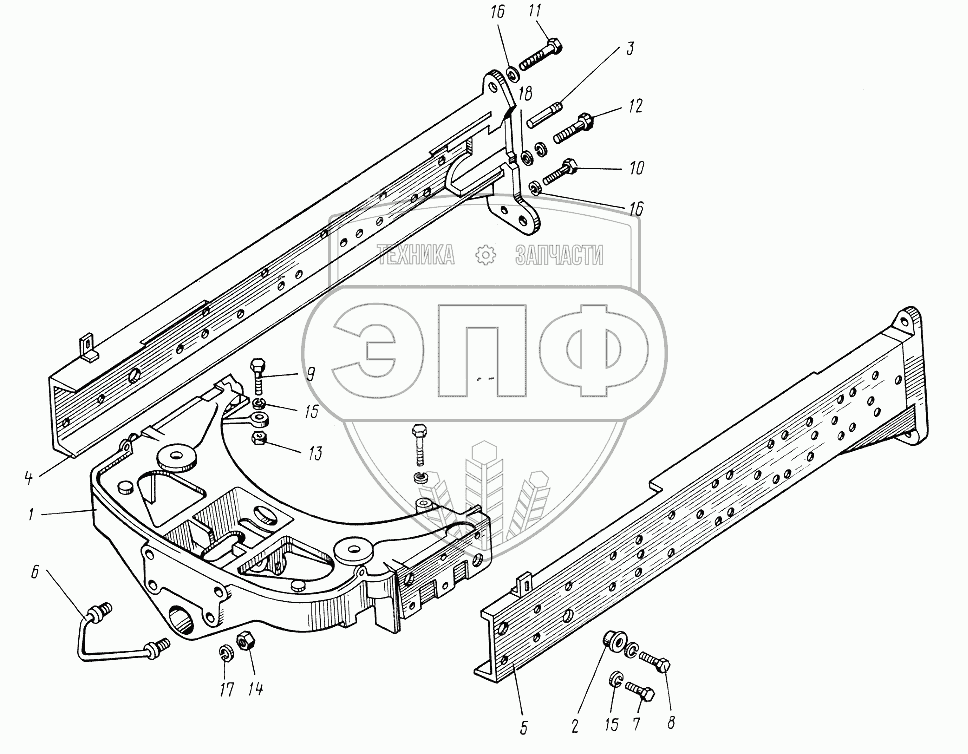 16
11
3
18
12
10
16
ТЕХНИКА ЗАПЧАСТИ
ЭПФ
9
15
13
4
1
6
17
14
5
2
15
7
8