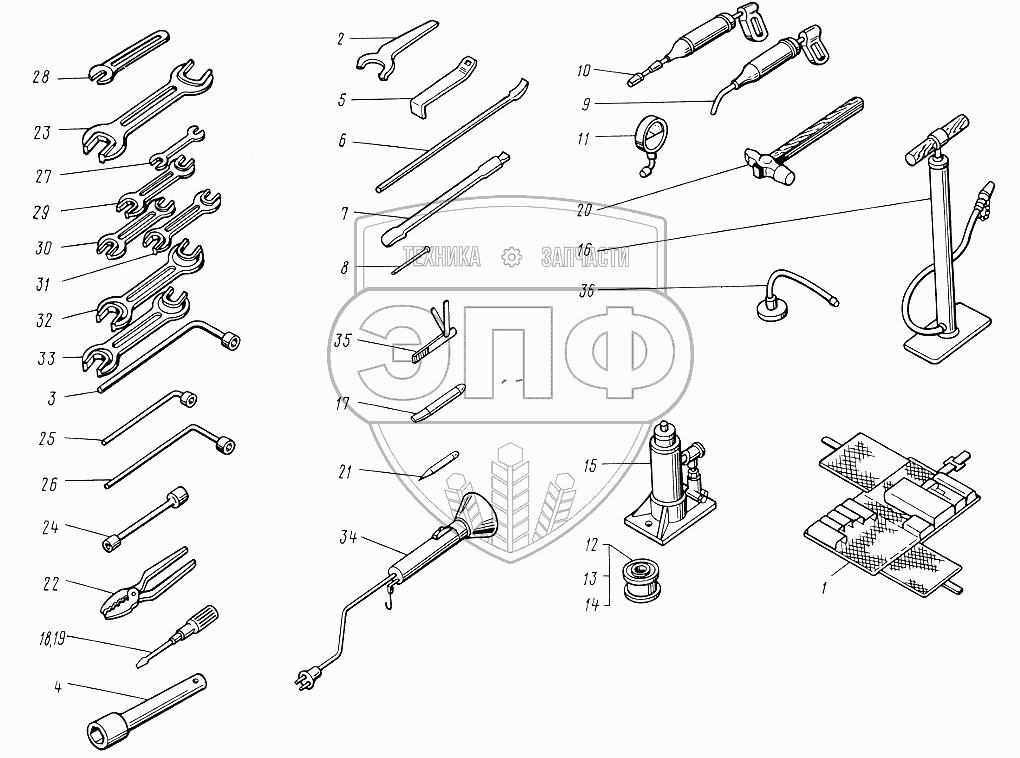 28
23
27
29
30
31
32
33
3
25
26
24
22
18,19
4
2
5
6
7
8
35
17
21
34
10
9
11
20
16
36
15
12
13
14
1
ТЕХНИКА ЗАПЧАСТИ
ЭПФ