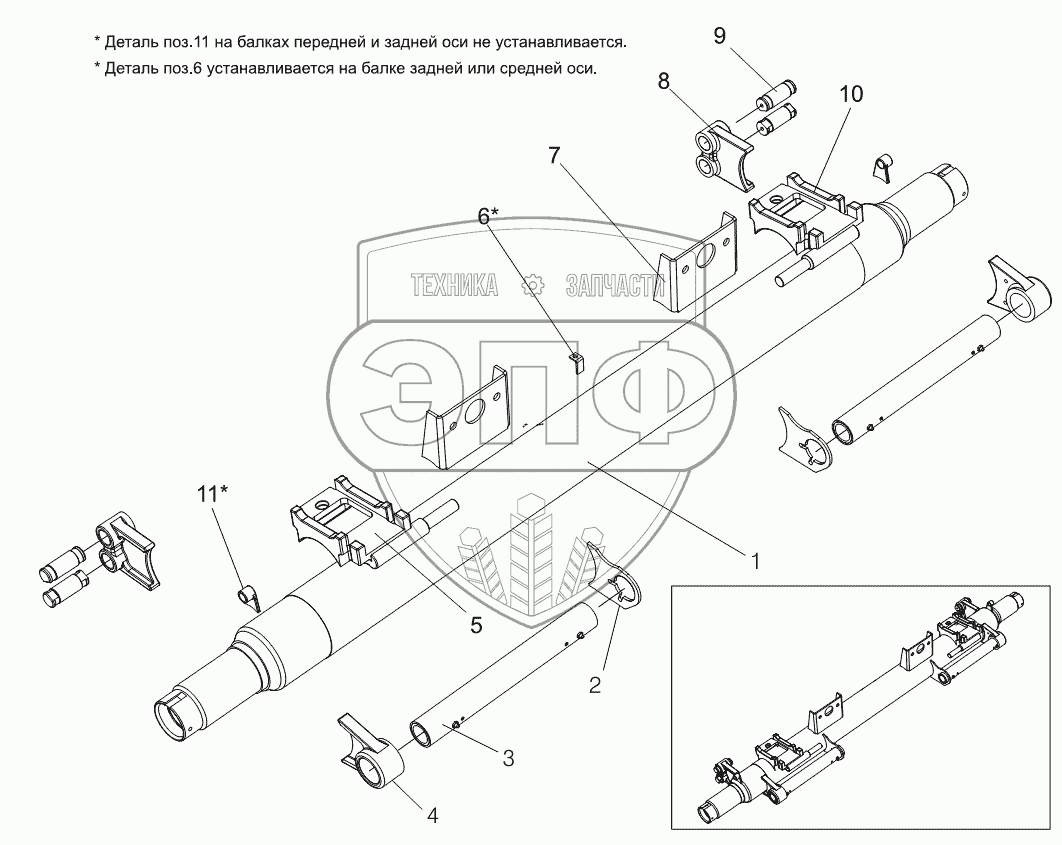 * Деталь поз.11 на балках передней и задней оси не устанавливается.
* Деталь поз.6 устанавливается на балке задней или средней оси.

9
8
10
7
6*
ТЕХНИКА ЗАПЧАСТИ
ЭПФ
11*
1
5
2
3
4