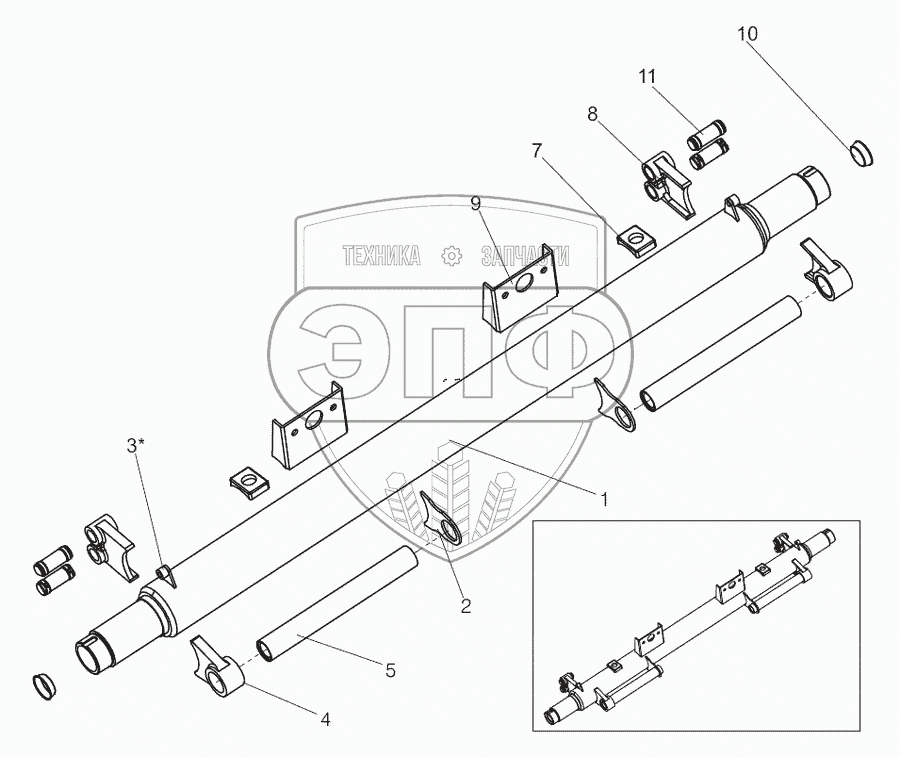 10
11
8
7
9
ТЕХНИКА ЗАПЧАСТИ
ЭПФ
3*
1
2
5
4