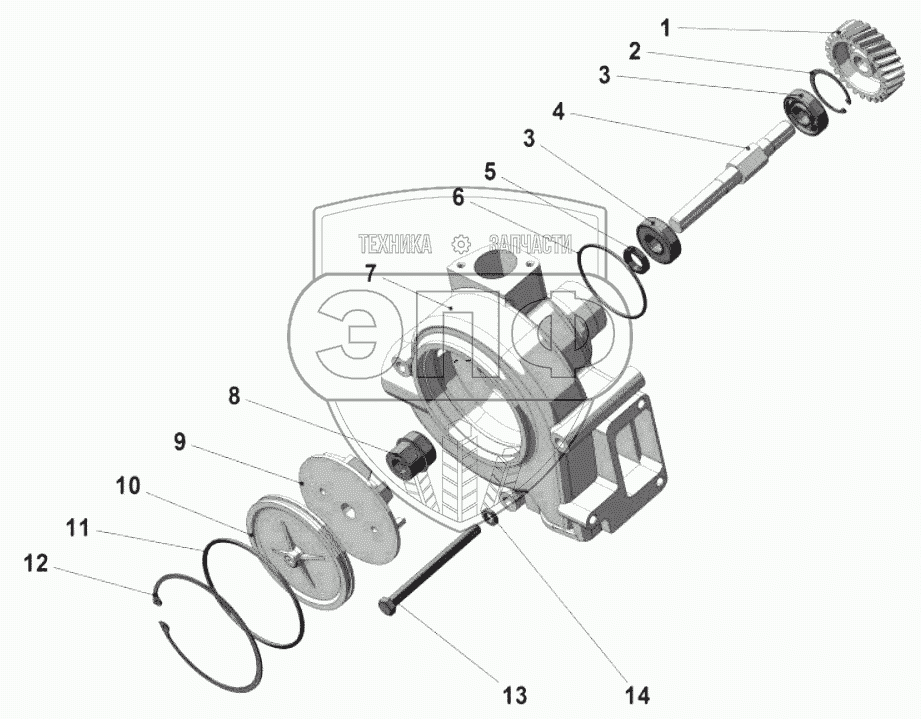 1
2
3
4
3
5
6
ТЕХНИКА ЗАПЧАСТИ
7
ЭПФ
8
9
10
11
12
13
14