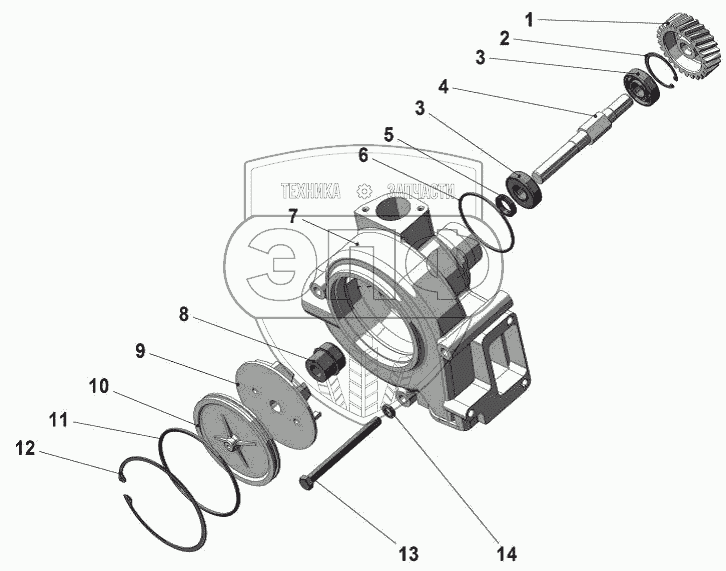 1
2
3
4
3
5
6
ТЕХНИКА ЗАПЧАСТИ
7
8
9
10
11
12
13
14