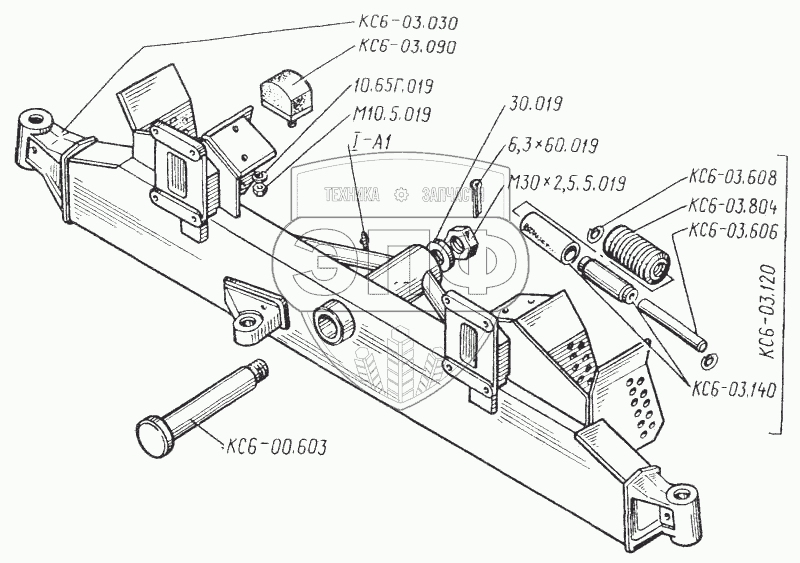 КС6-03.030
КС6-03.090
10.65Г.019
М10.5.019
I-А1
30.019
6,3×60.019
М30×2,5.5.019
КС6-03.608
КС6-03.804
КС6-03.606
КС6-03.120
КС6-03.140
КС6-00.603
ТЕХНИКА ЗАПЧАСТИ
ЭТФ