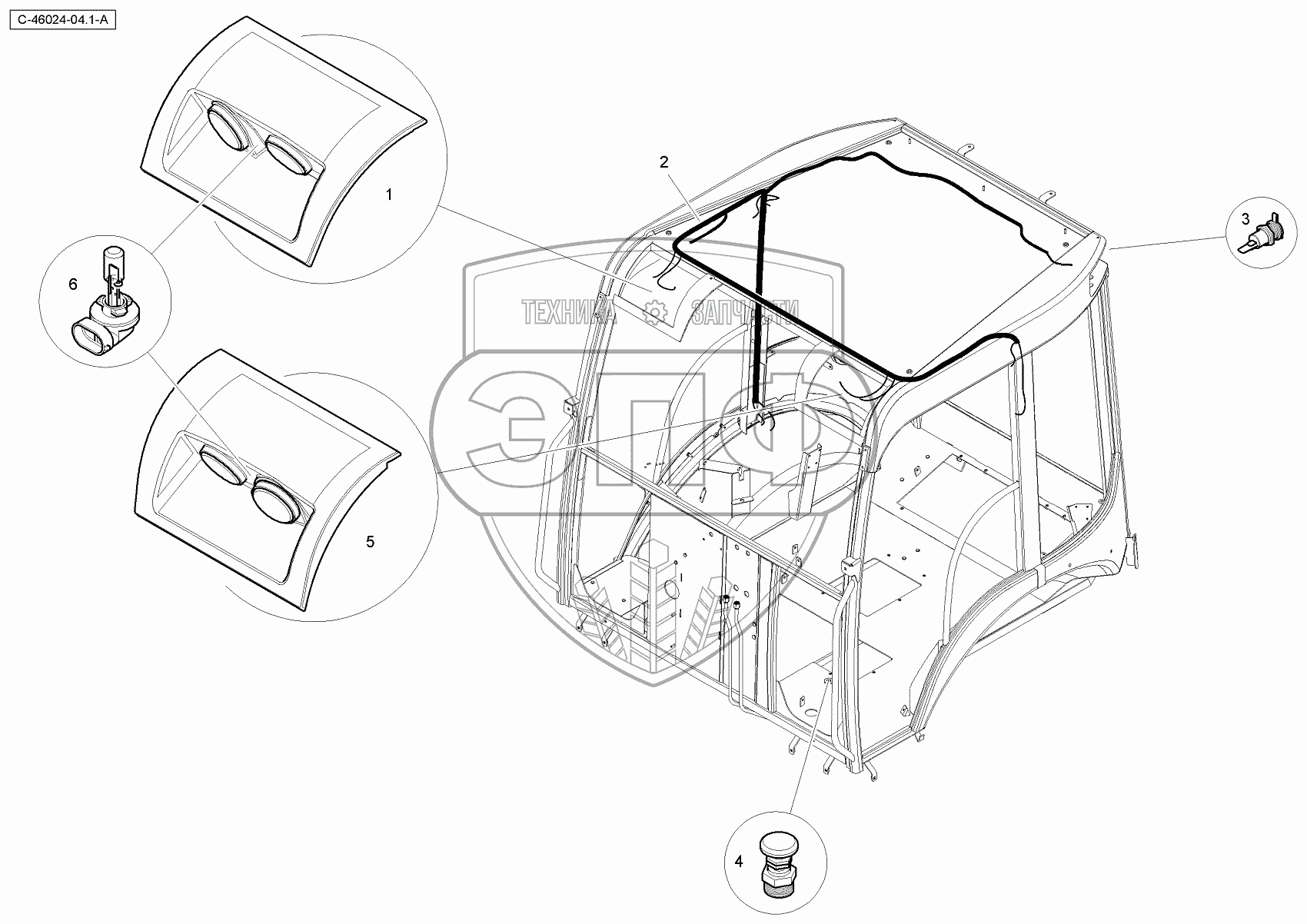 C-46024-04.1-A

1

2

3

6

5

4

ТЕХНИКА ЗАПЧАСТИ

ЭПФ