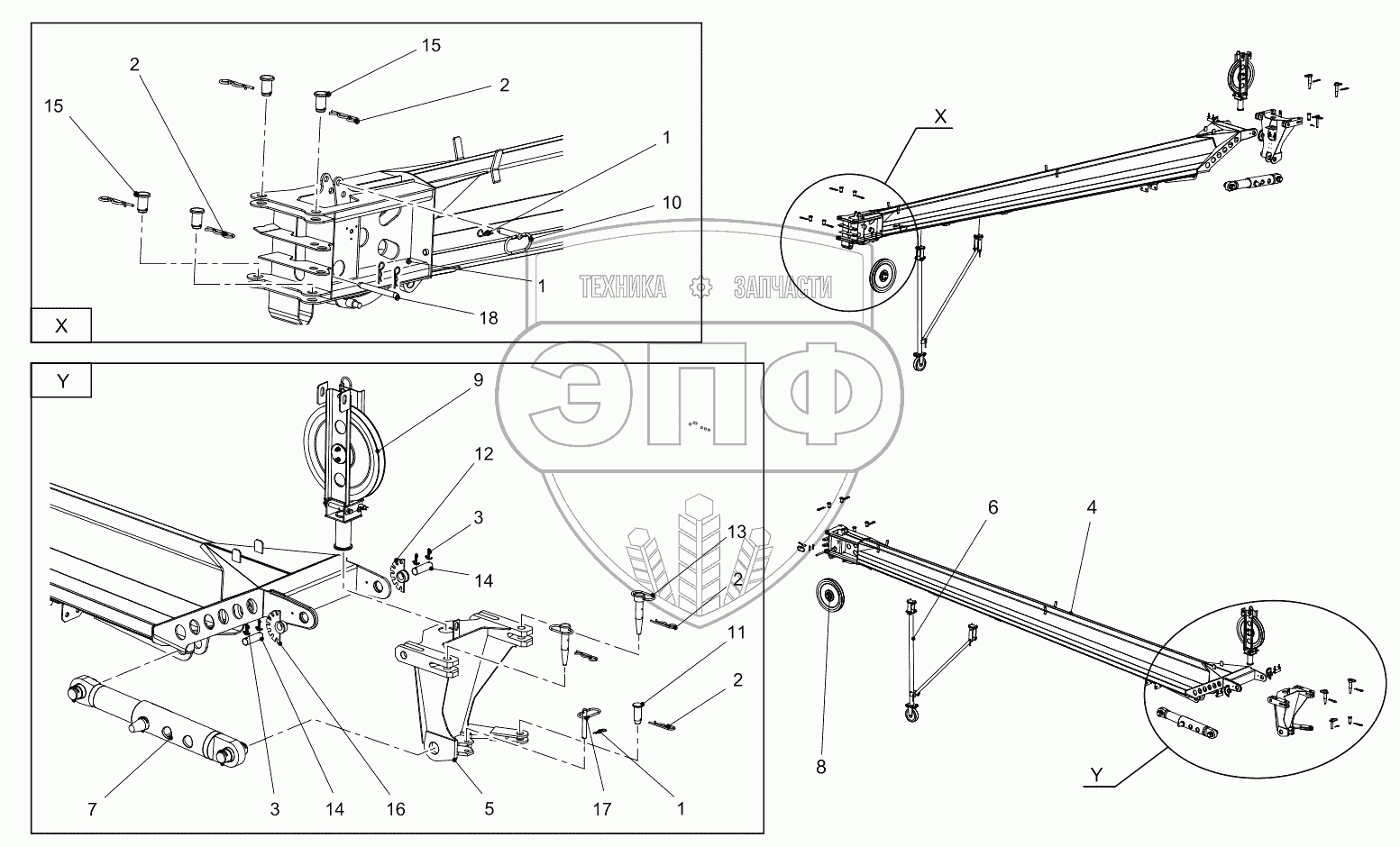 15
2
2
15
1
10
1
18
X
X
ТЕХНИКА ЗАПЧАСТИ
ЭПФ
Y
9
12
3
14
13
2
11
2
7
3
14
16
5
17
1
6
4
8
Y