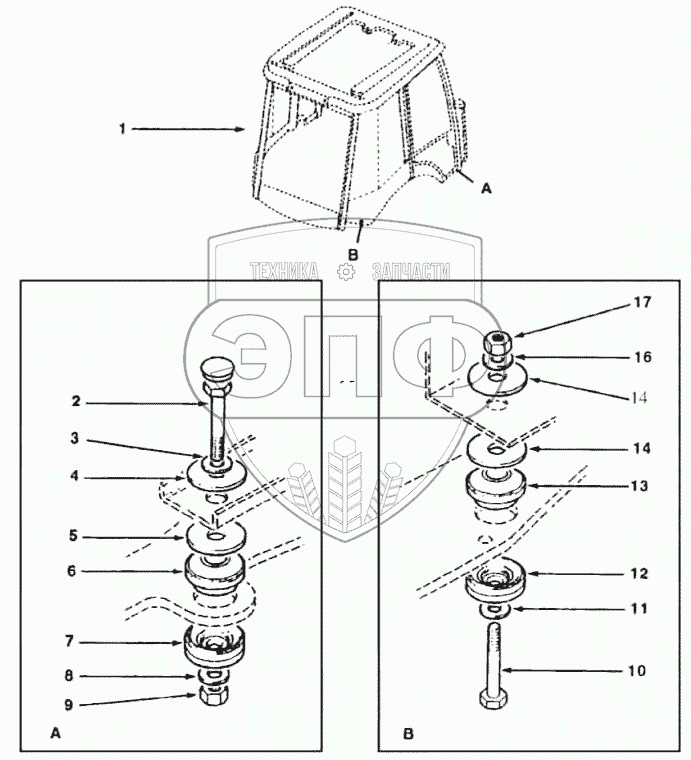 1
A
B
ТЕХНИКА ЗАПЧАСТИ
ЭПФ
2
3
4
5
6
7
8
9
A
17
16
14
14
13
12
11
10
B