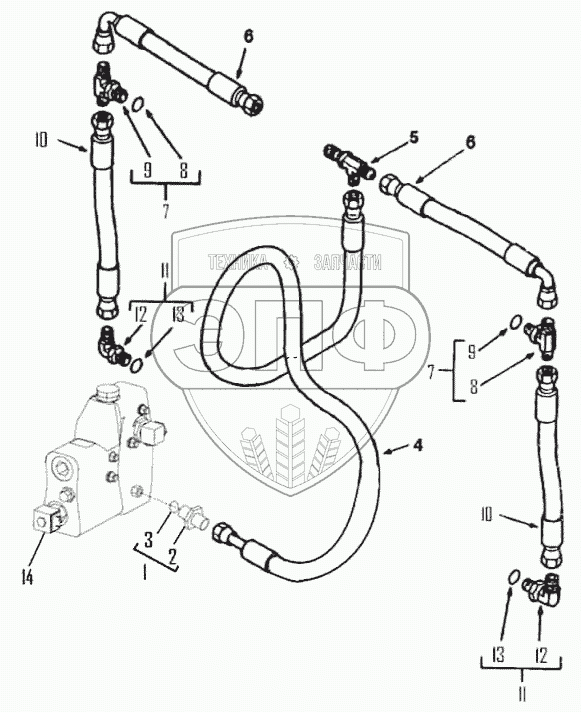 6
10
9
8
7
5
6
ТЕХНИКА ЗАПЧАСТИ
ЭПФ
11
12
13
9
7
8
4
10
3
2
1
14
13
12
11