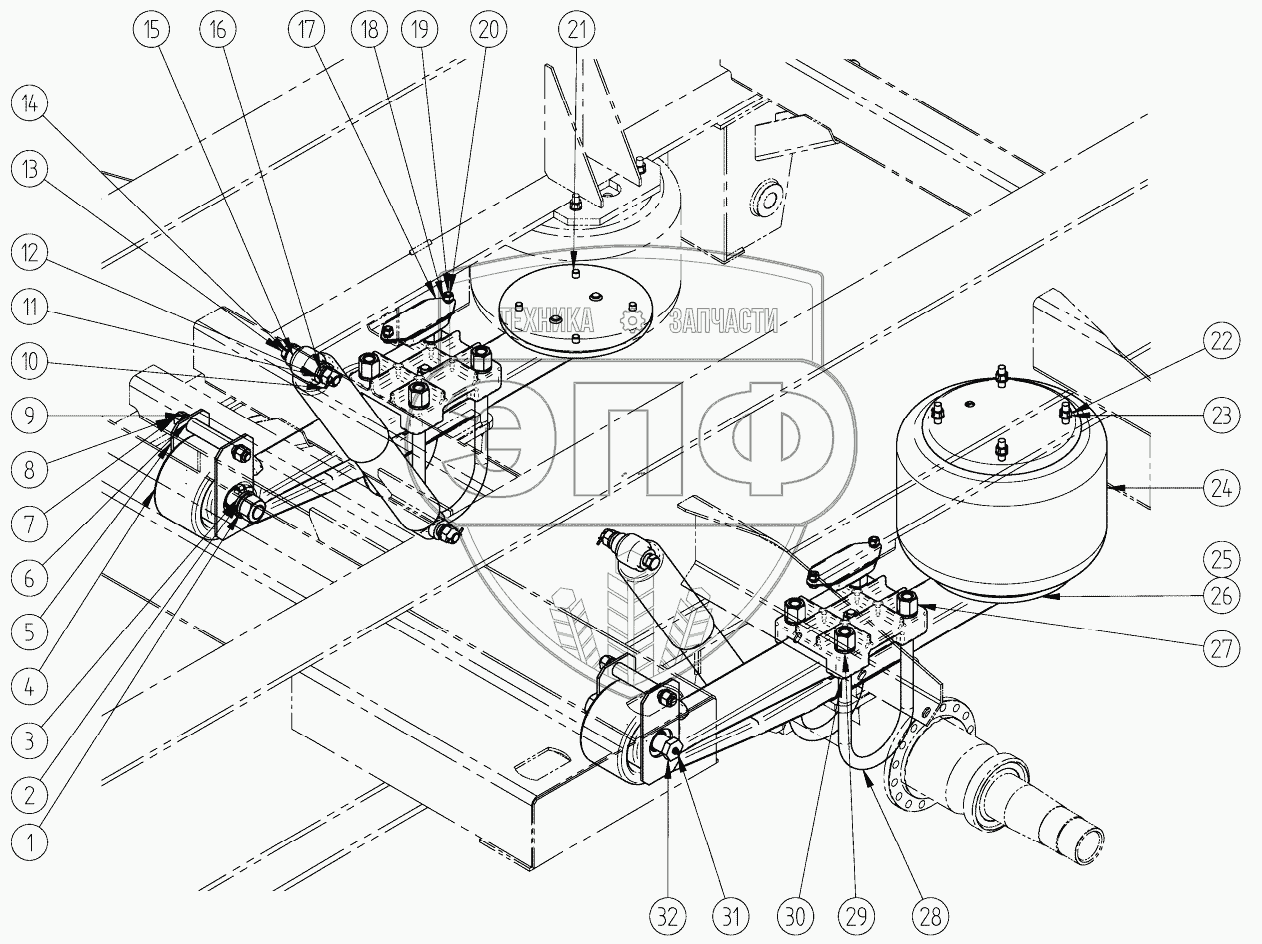 15
16
17
18
19
20
21
14
13
12
11
10
9
8
7
6
5
4
3
2
1
ТЕХНИКА ЗАПЧАСТИ
ЭПФ
22
23
24
25
26
27
32
31
30
29
28