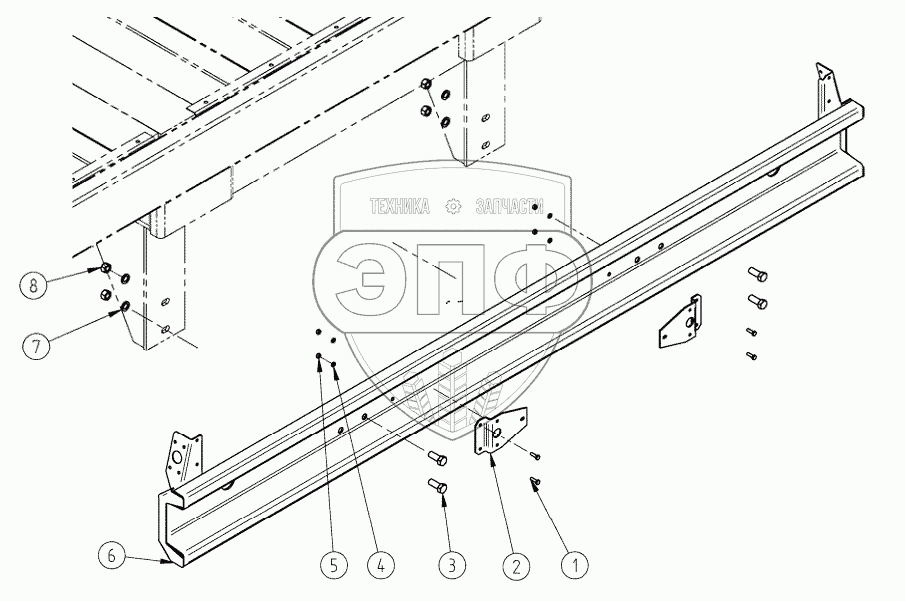 ТЕХНИКА ЗАПЧАСТИ
ЭПФ
8
7
6
5
4
3
2
1