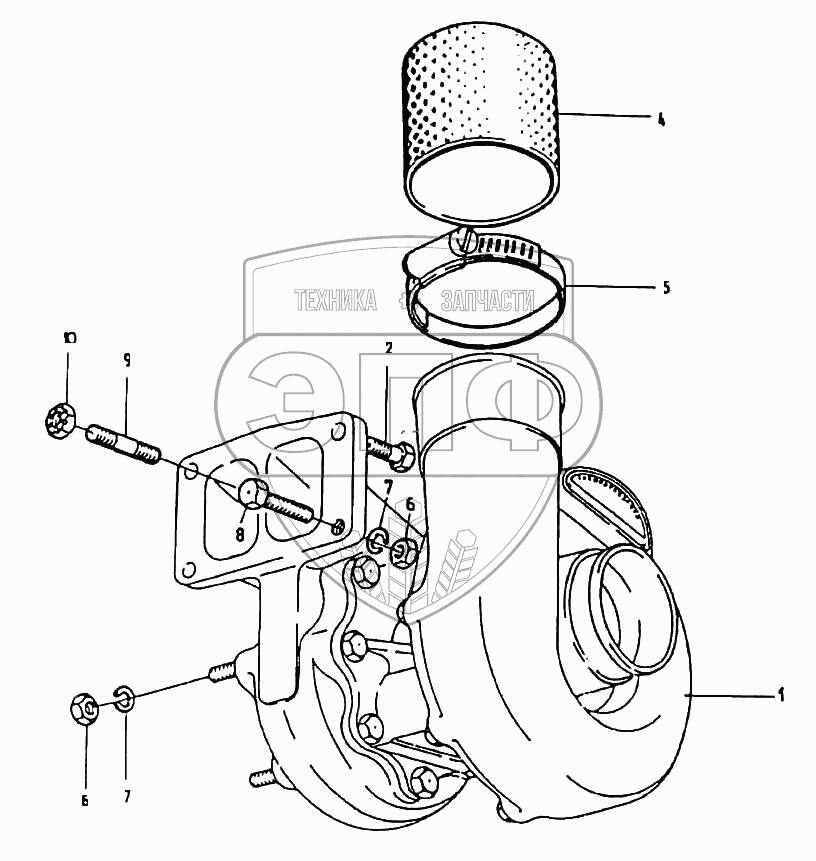 4

5

ТЕХНИКА ЗАПЧАСТИ

ЭПФ

10

9

2

7

6

8

1

6

7