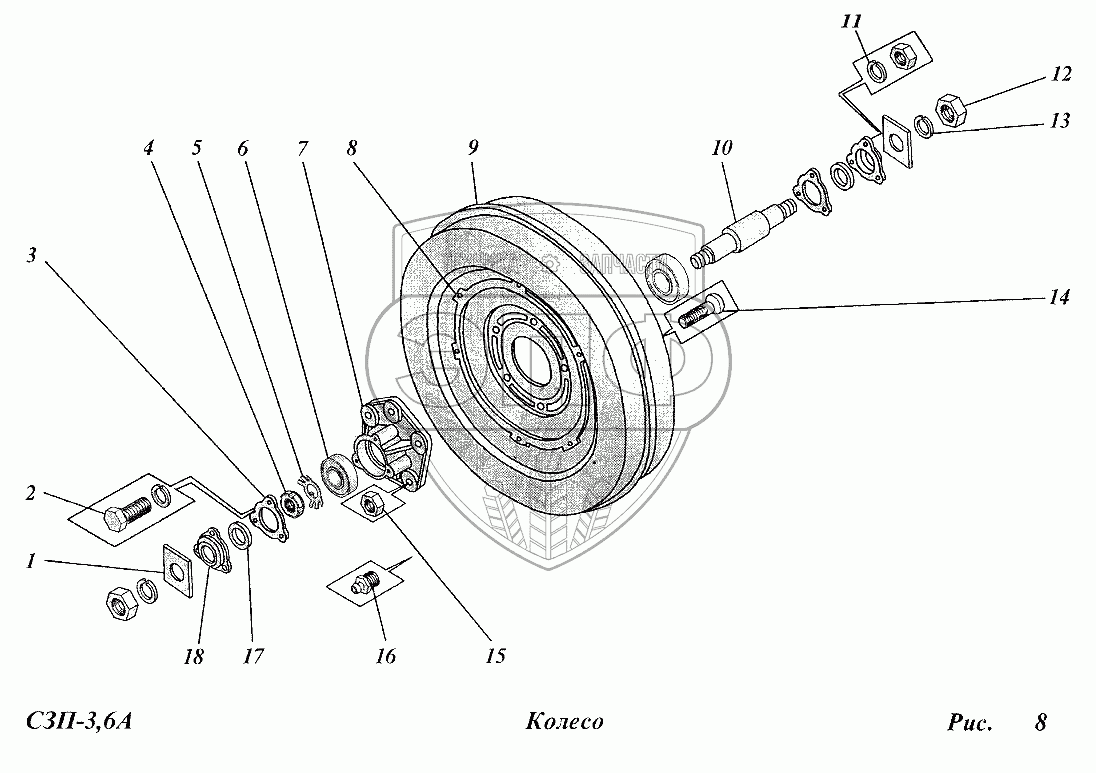 11
12
13
4 5 6 7 8 9
10
3
14
2
1
18 17 16 15
СЗП-3,6А Колесо Рис. 8