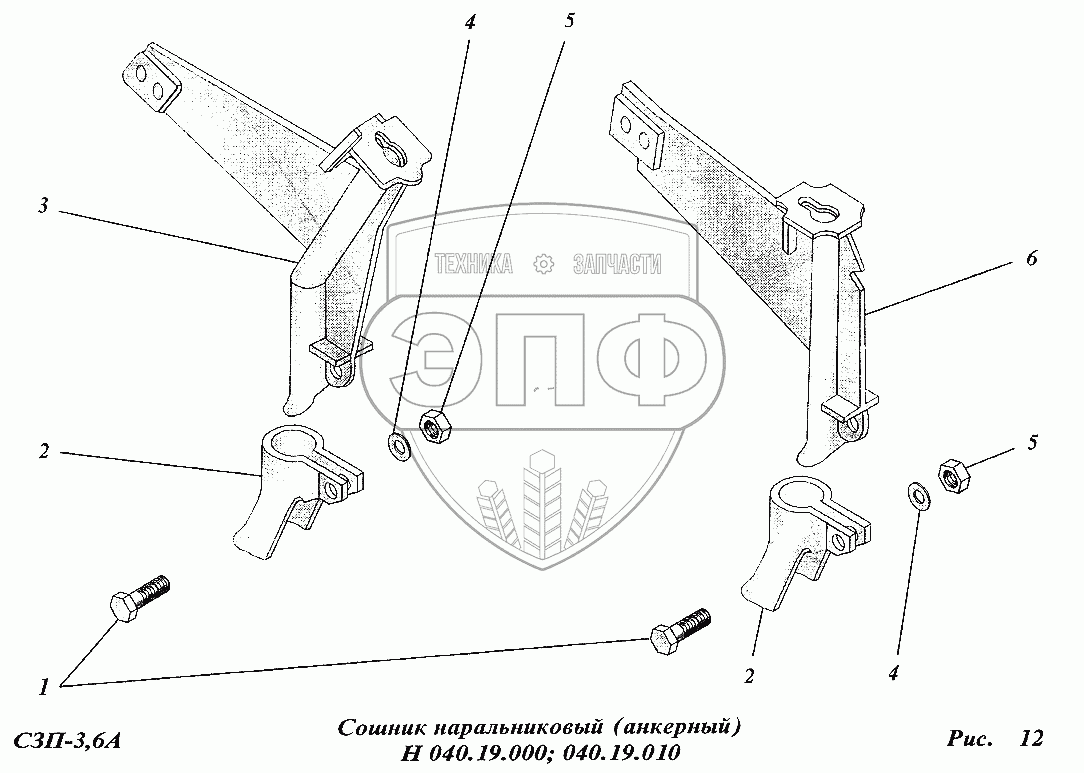 4
5
3
ТЕХНИКА ЗАПЧАСТИ
ЭПФ
6
2
5
4
2
1
СЗП-3,6А
Сошник наральниковый (анкерный)
Н 040.19.000; 040.19.010
Рис. 12