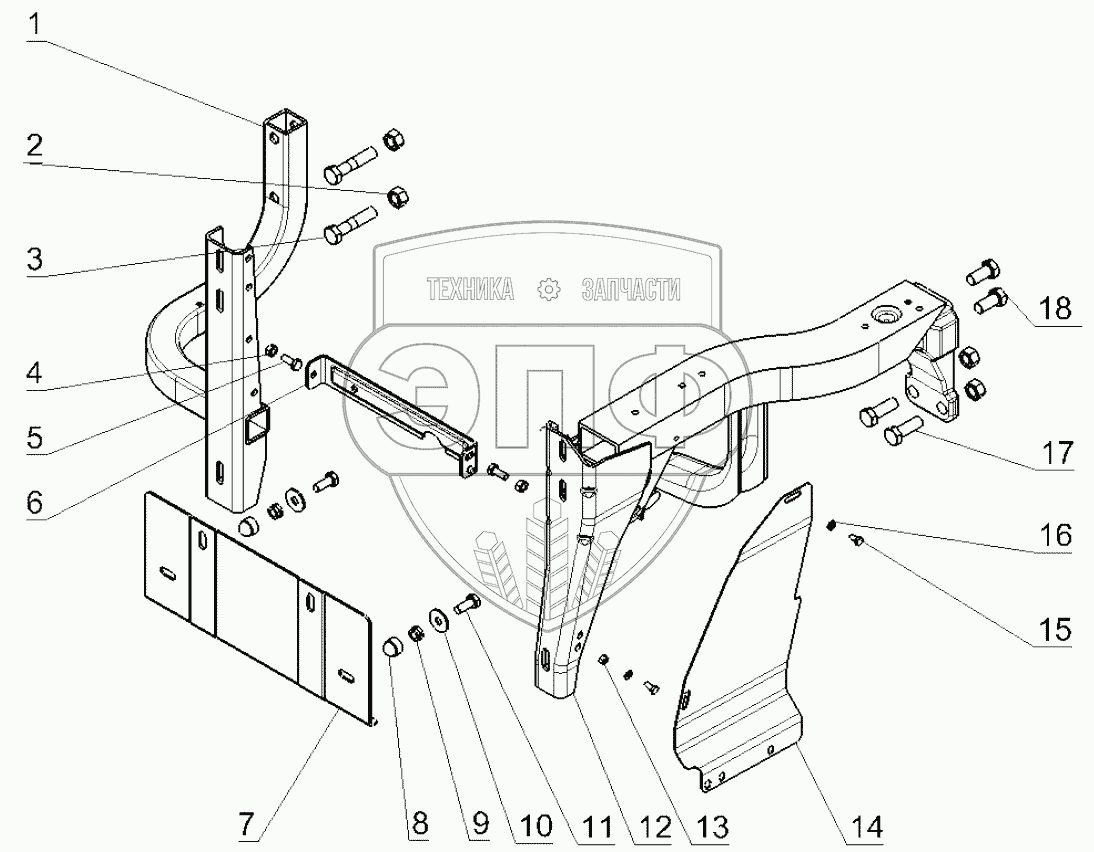 1
2
3
4
5
6
7
8
9
10
11
12
13
14
15
16
17
18
ТЕХНИКА ЗАПЧАСТИ
ЭПФ