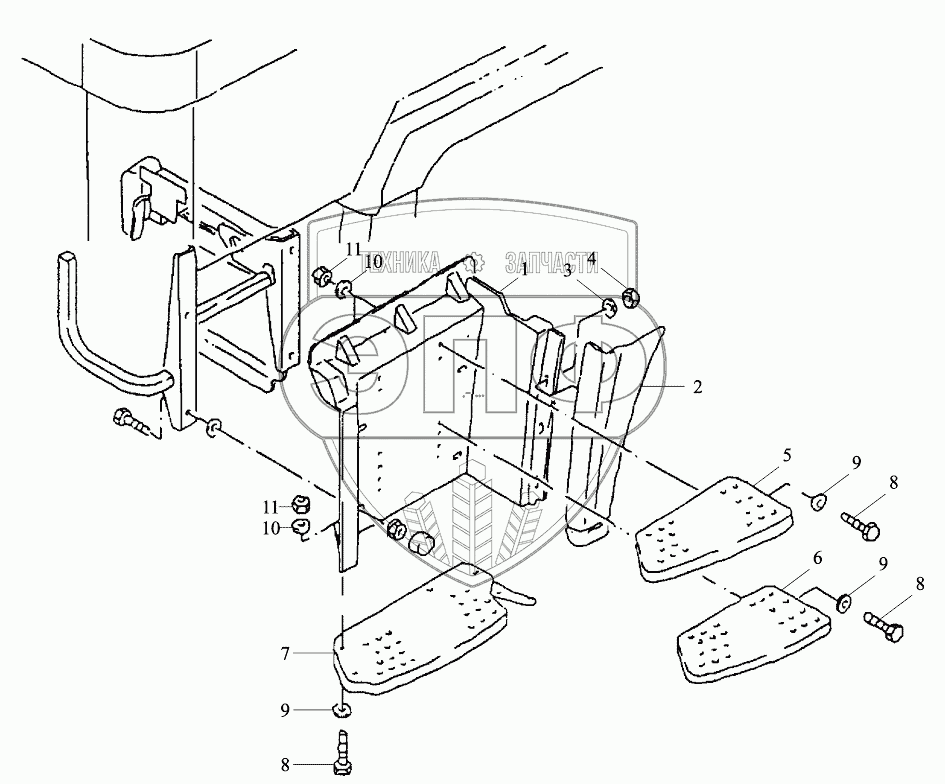 11
10
ТЕХНИКА
ЗАПЧАСТИ
1
3
4
2
5
9
8
6
9
8
11
10
7
9
8