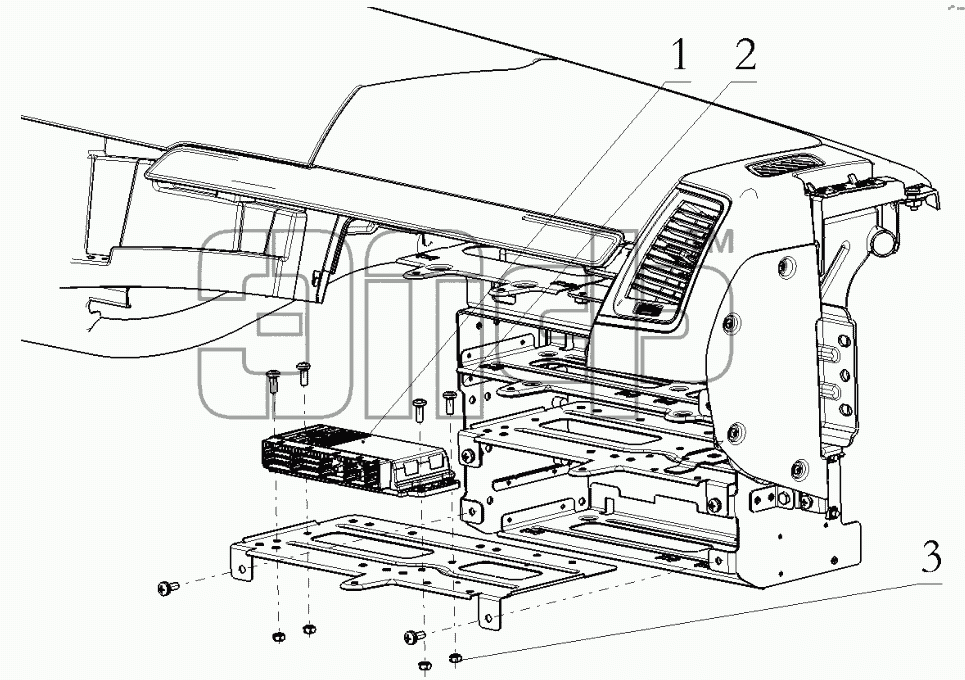 1 2

3