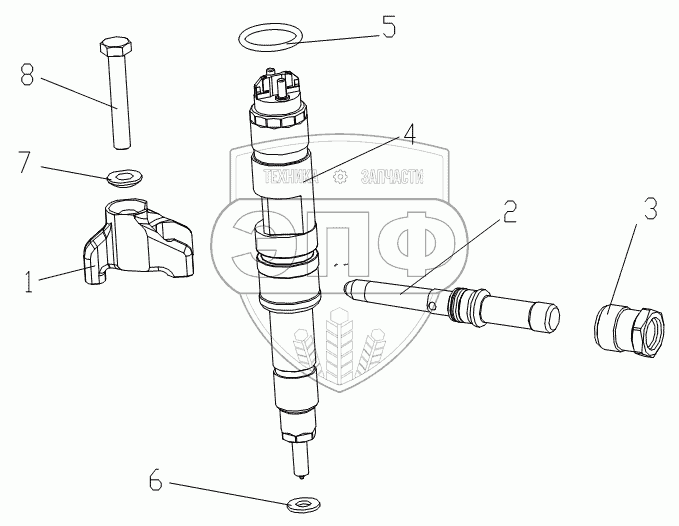 5
8
4
7
ТЕХНИКА ЗАПЧАСТИ
ЭПФ
2
3
1
6