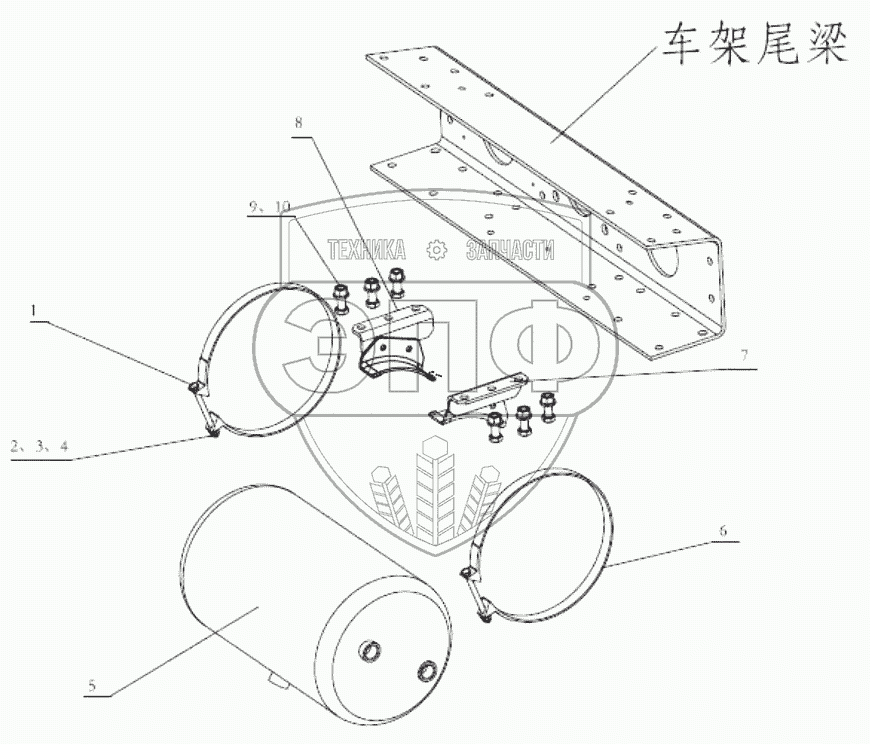 车架尾梁

8

9、10

ТЕХНИКА ЗАПЧАСТИ

ЭПФ

1

7

2、3、4

6

5