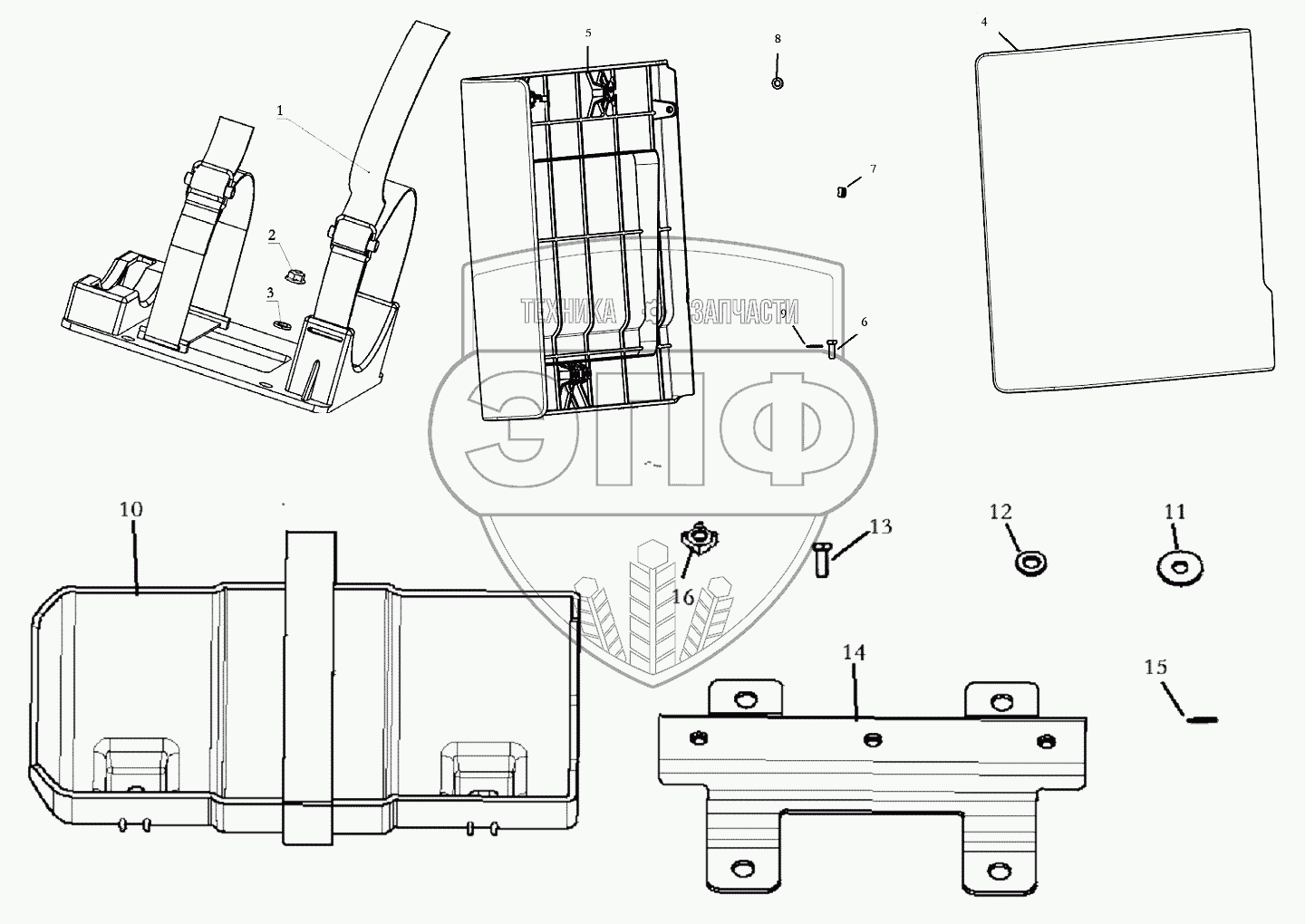 1
2
3
5
8
7
4
ТЕХНИКА
ЗАПЧАСТИ
9
6
ЭПФ
10
16
13
12
11
14
15