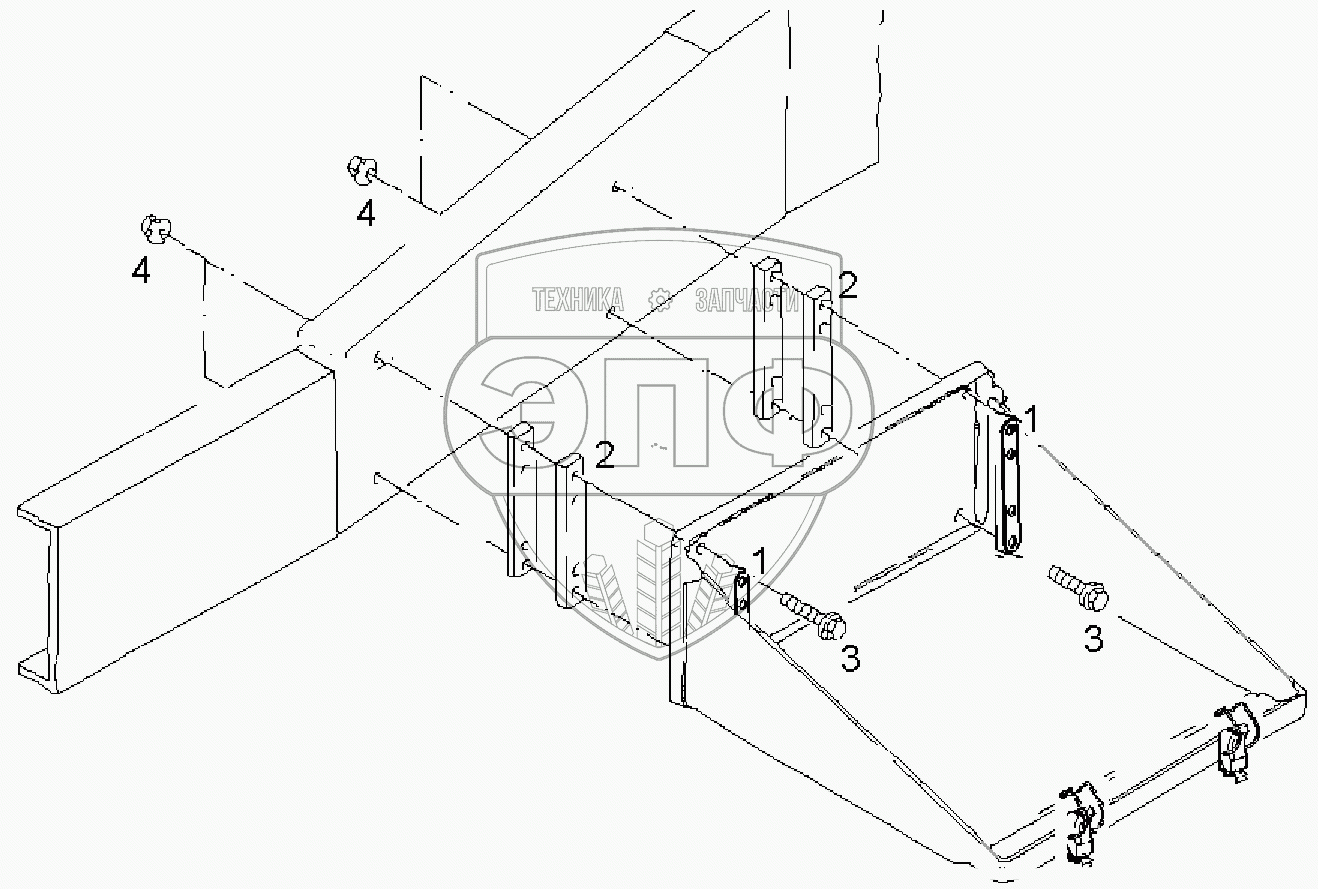 4
4
ТЕХНИКА ЗАПЧАСТИ
ЭПФ
2
2
1
1
3
3