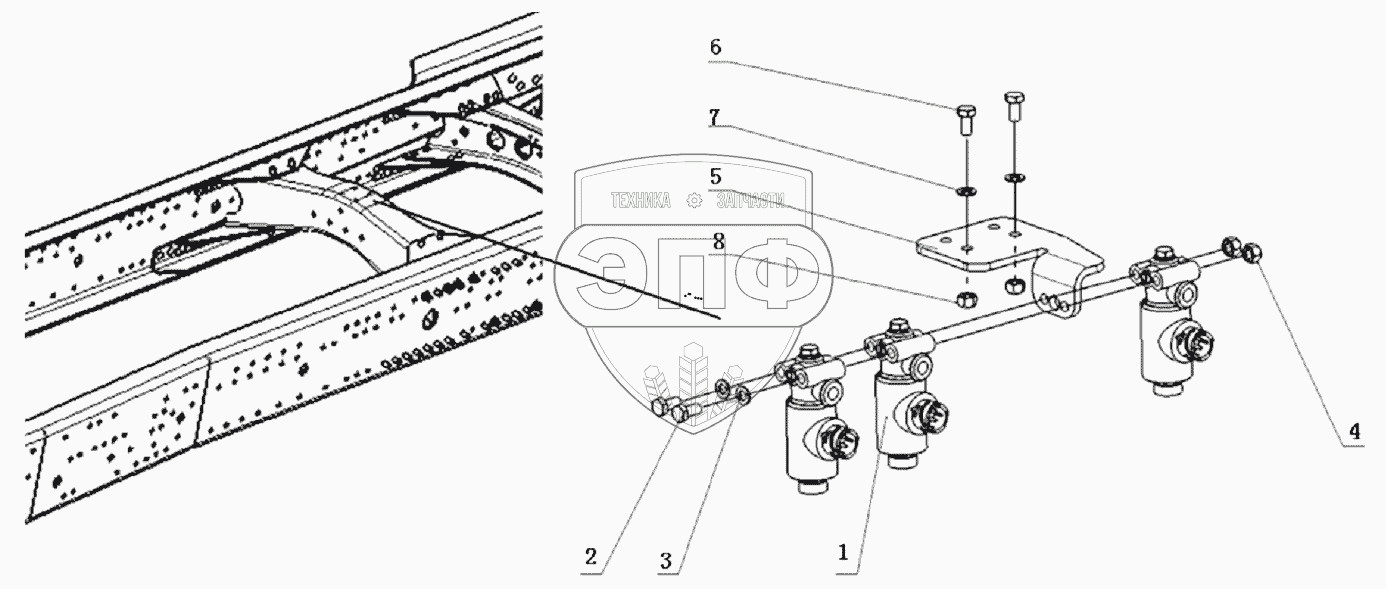 6
7
5
8
ТЕХНИКА ЗАПЧАСТИ
ЭПФ
4
2
3
1