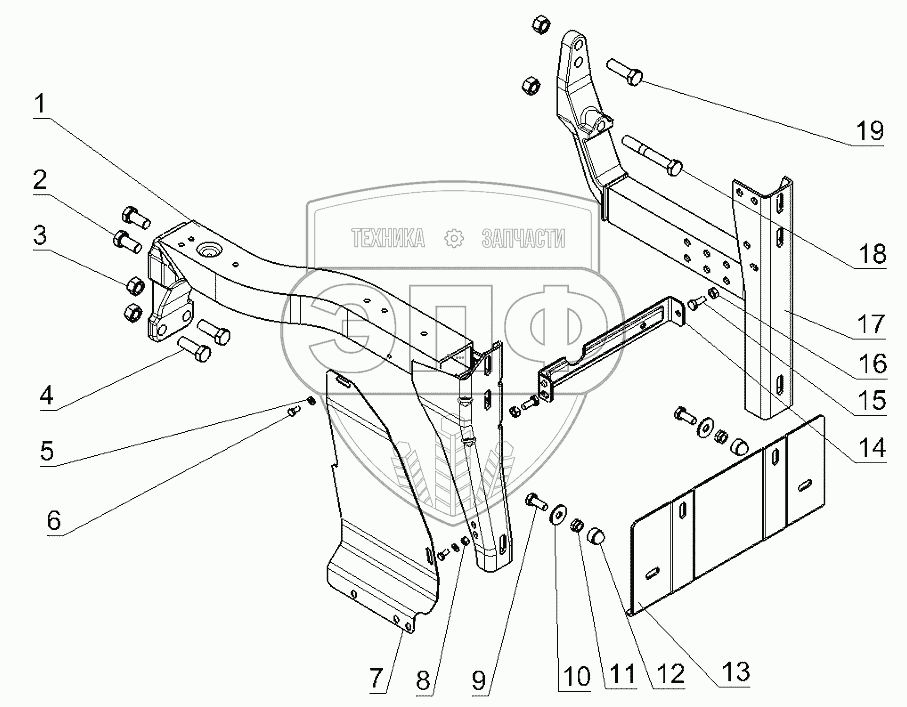 1
2
3
4
5
6
7
8
9
10
11
12
13
14
15
16
17
18
19
ТЕХНИКА ЗАПЧАСТИ
ЭПФ