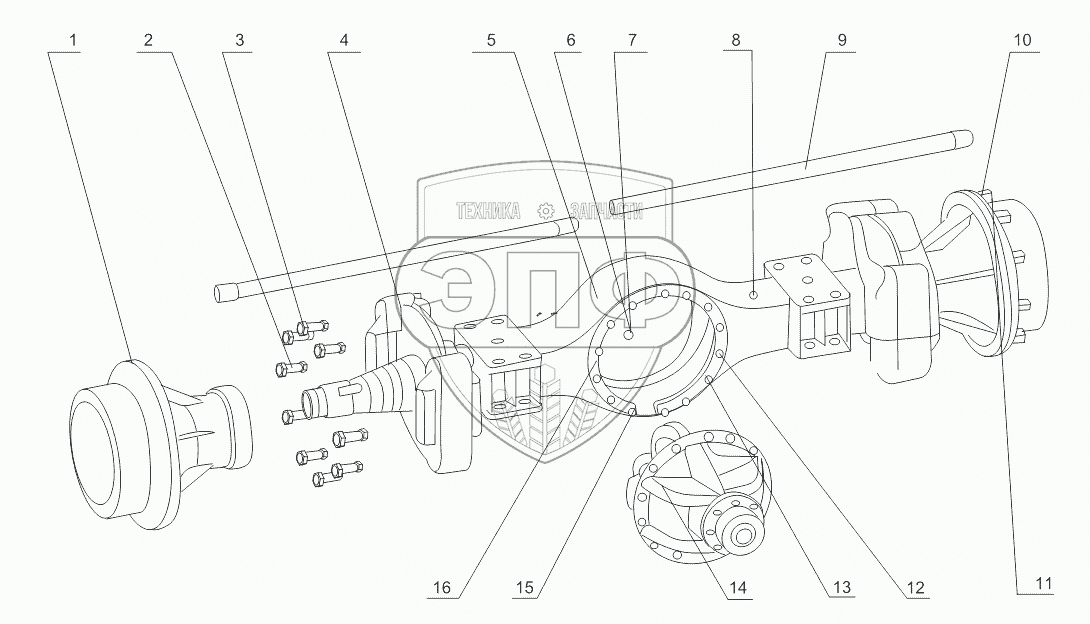 1
2
3
4
5
6
7
8
9
10
ТЕХНИКА ЗАПЧАСТИ
ЭПФ
16
15
14
13
12
11