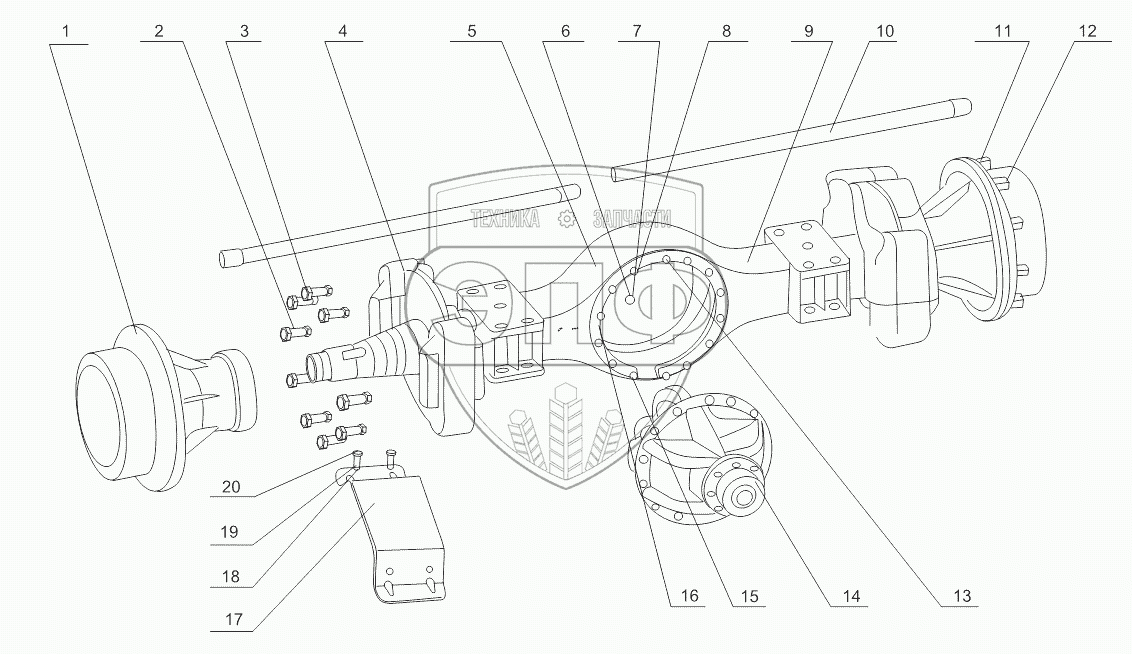 1
2
3
4
5
6
7
8
9
10
11
12
ТЕХНИКА ЗАПЧАСТИ
ЭПФ
20
19
18
17
16
15
14
13