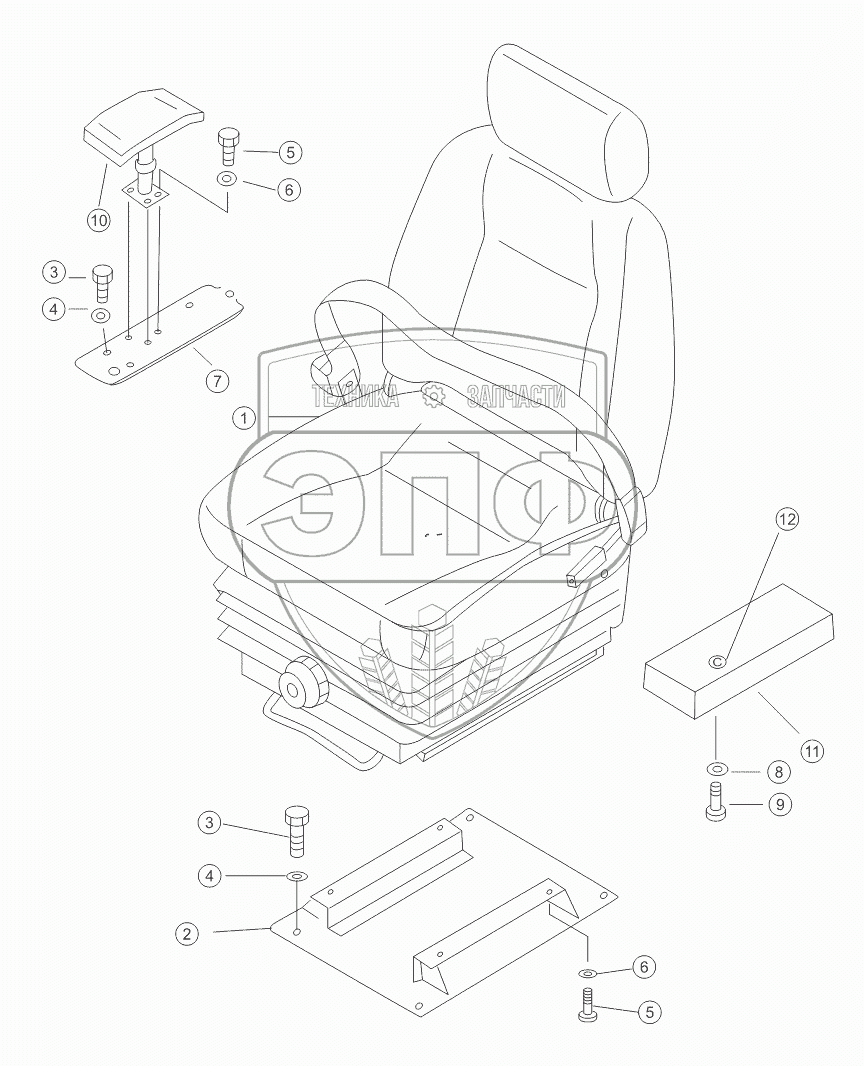 10
5
6
3
4
7
1
ТЕХНИКА ЗАПЧАСТИ
ЭПФ
12
11
8
9
3
4
2
6
5