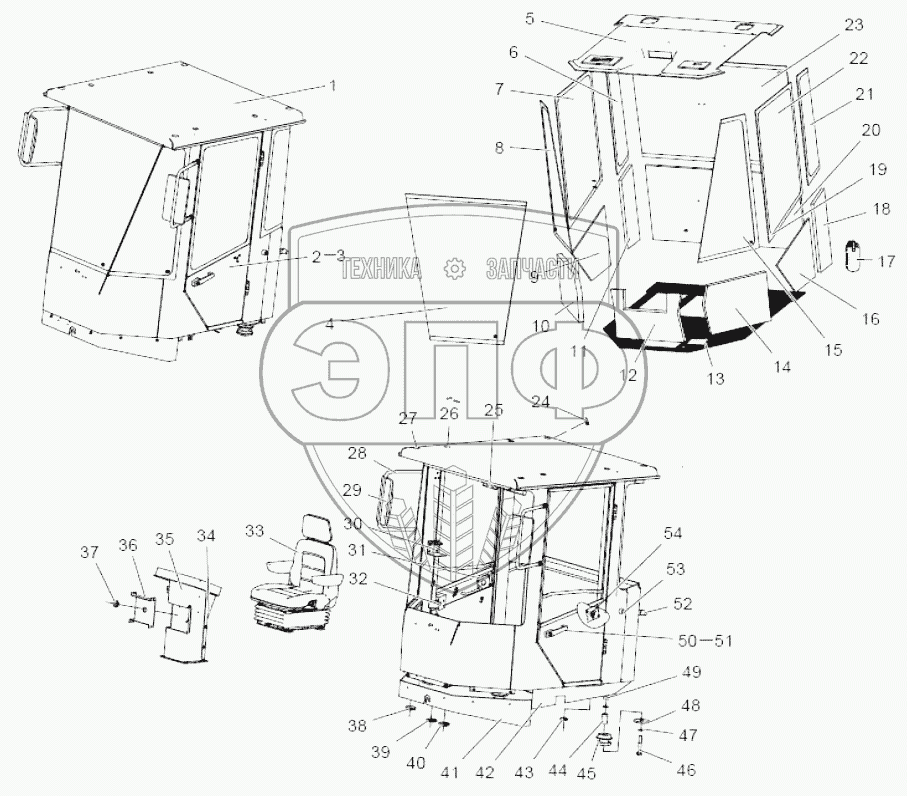 1
2-3
4
5
6
7
8
9
10
11
12
13
14
15
16
17
18
19
20
21
22
23
24
25
26
27
28
29
30
31
32
33
34
35
36
37
38
39
40
41
42
43
44
45
46
47
48
49
50-51
52
53
54
ТЕХНИКА ЗАПЧАСТИ
ЭПФ