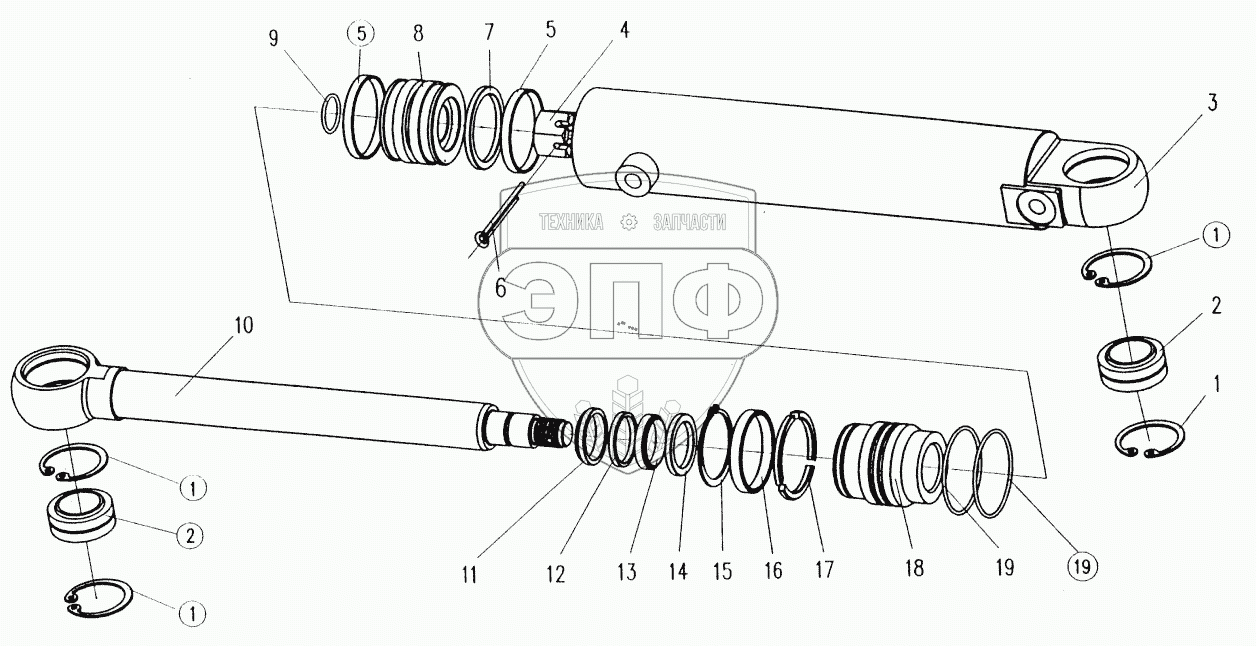 9
5
8
7
5
4
3
ТЕХНИКА ЗАПЧАСТИ
ЭПФ
6
1
2
1
10
1
2
1
11
12
13
14
15
16
17
18
19
19