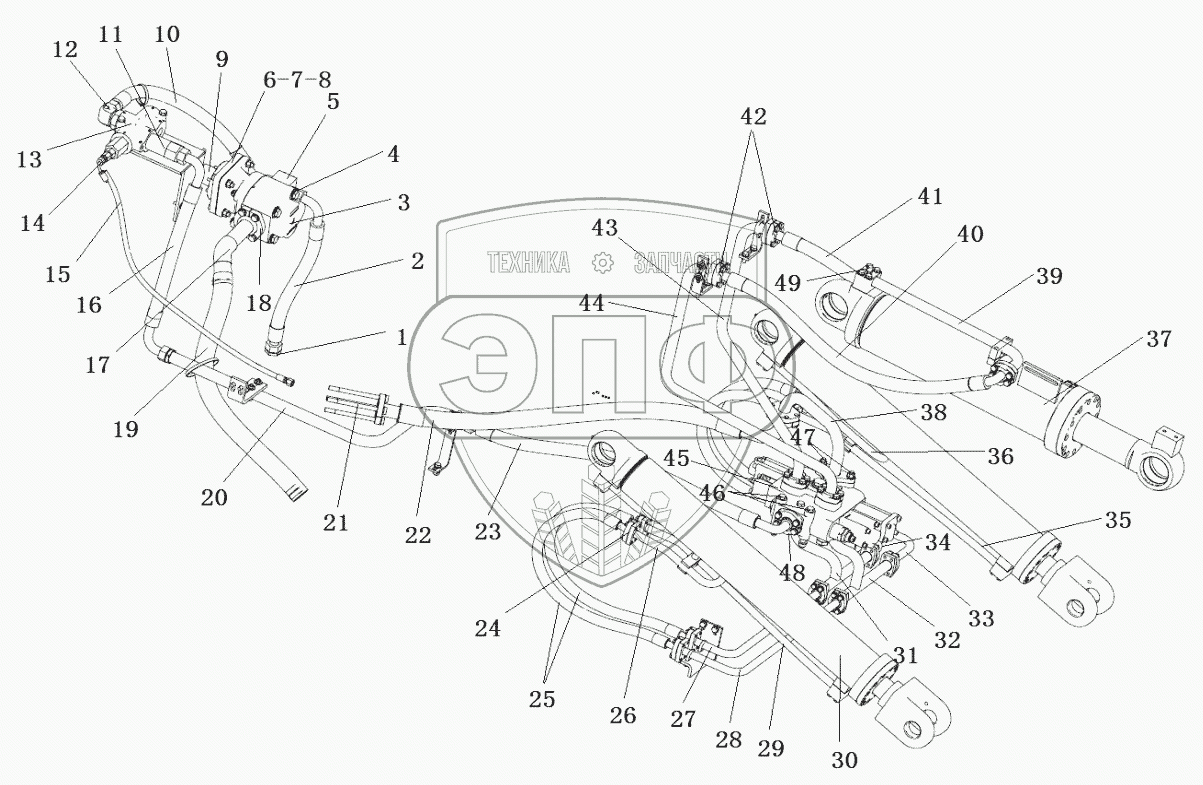 12
11
10
9
6-7-8
5
4
3
2
1
13
14
15
16
17
18
19
20
21
22
23
24
25
26
27
28
29
30
31
32
33
34
35
36
37
38
39
40
41
42
43
44
45
46
47
48
49
ТЕХНИКА ЗАПЧАСТИ
ЭПФ