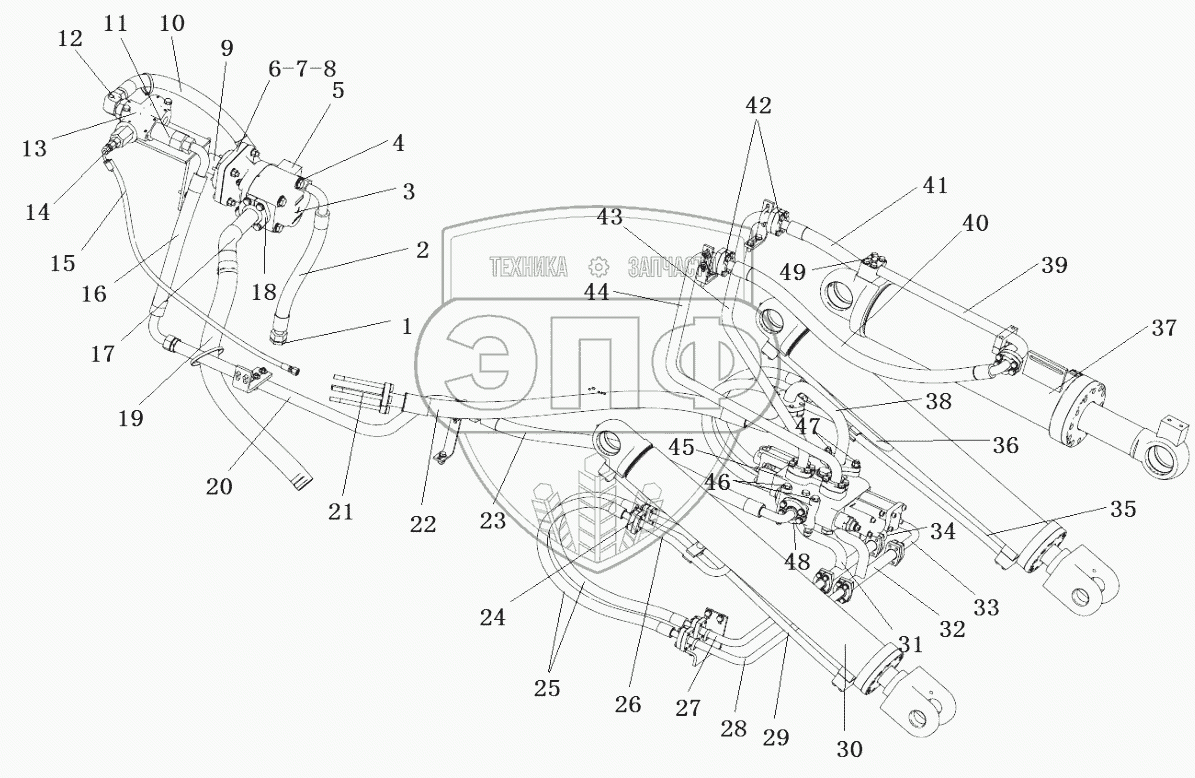 12
11
10
9
6-7-8
5
4
3
2
1
13
14
15
16
17
18
19
20
21
22
23
24
25
26
27
28
29
30
31
32
33
34
35
36
37
38
39
40
41
42
43
44
45
46
47
48
49
ТЕХНИКА ЗАПЧАСТ
ЭПФ